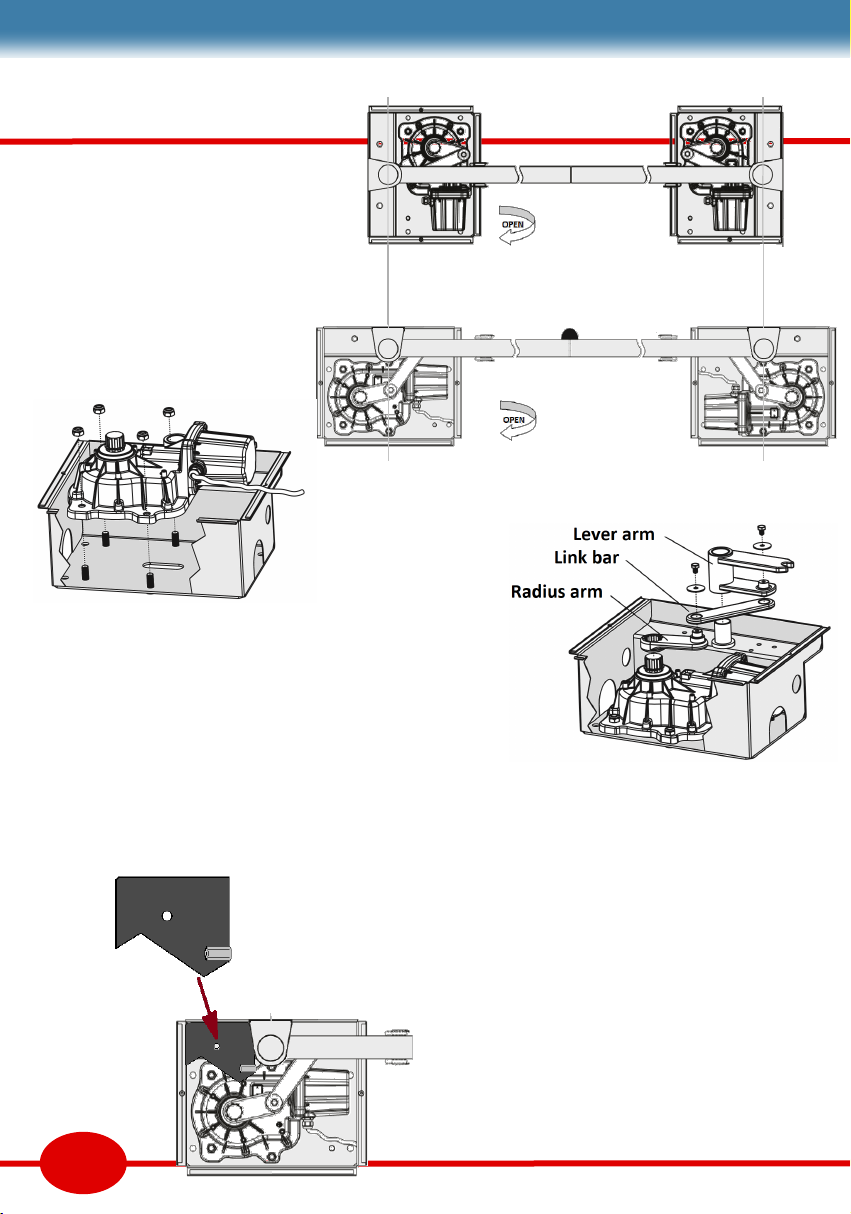 OPEN

OPEN

Lever arm
Link bar
Radius arm