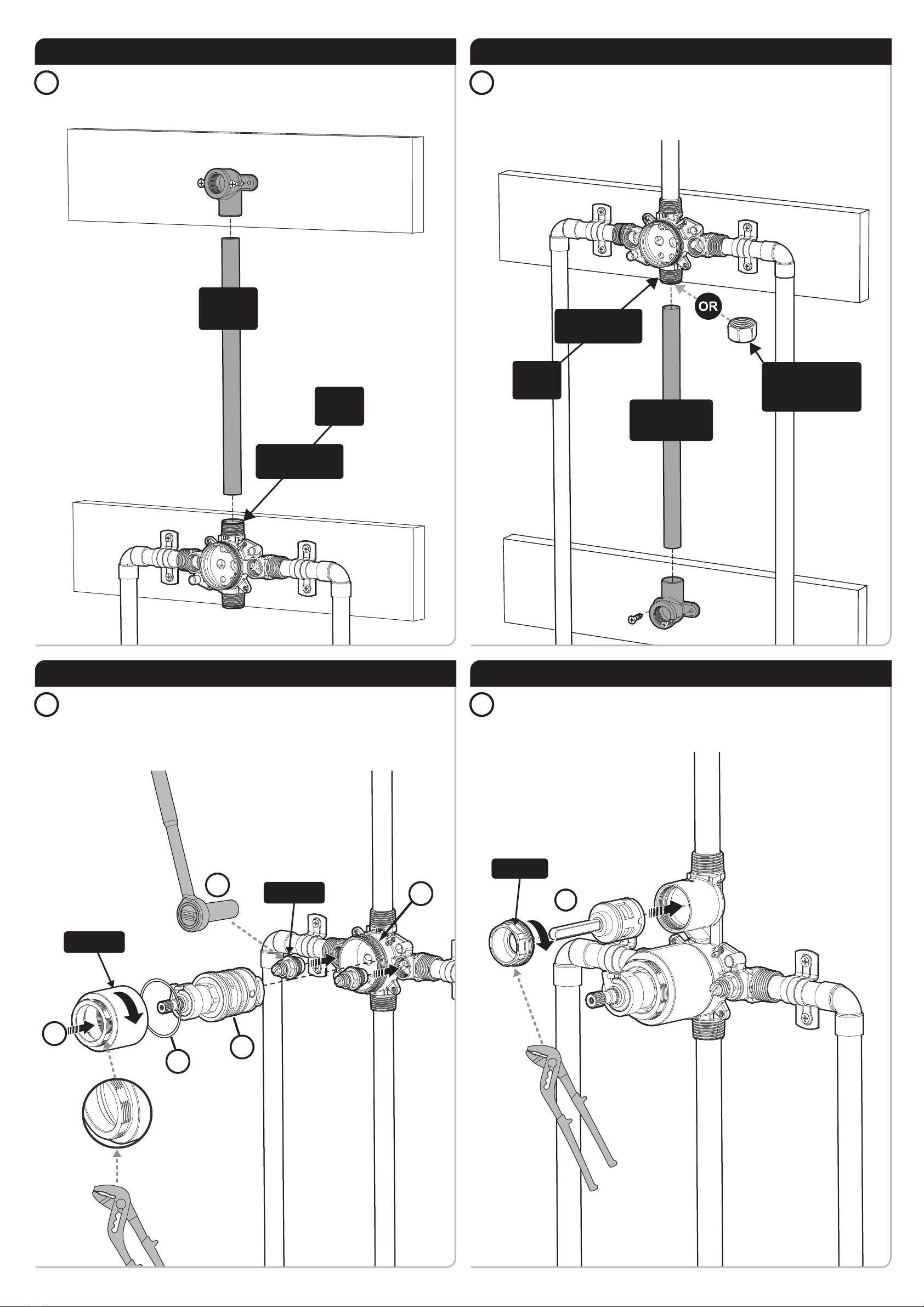 OR