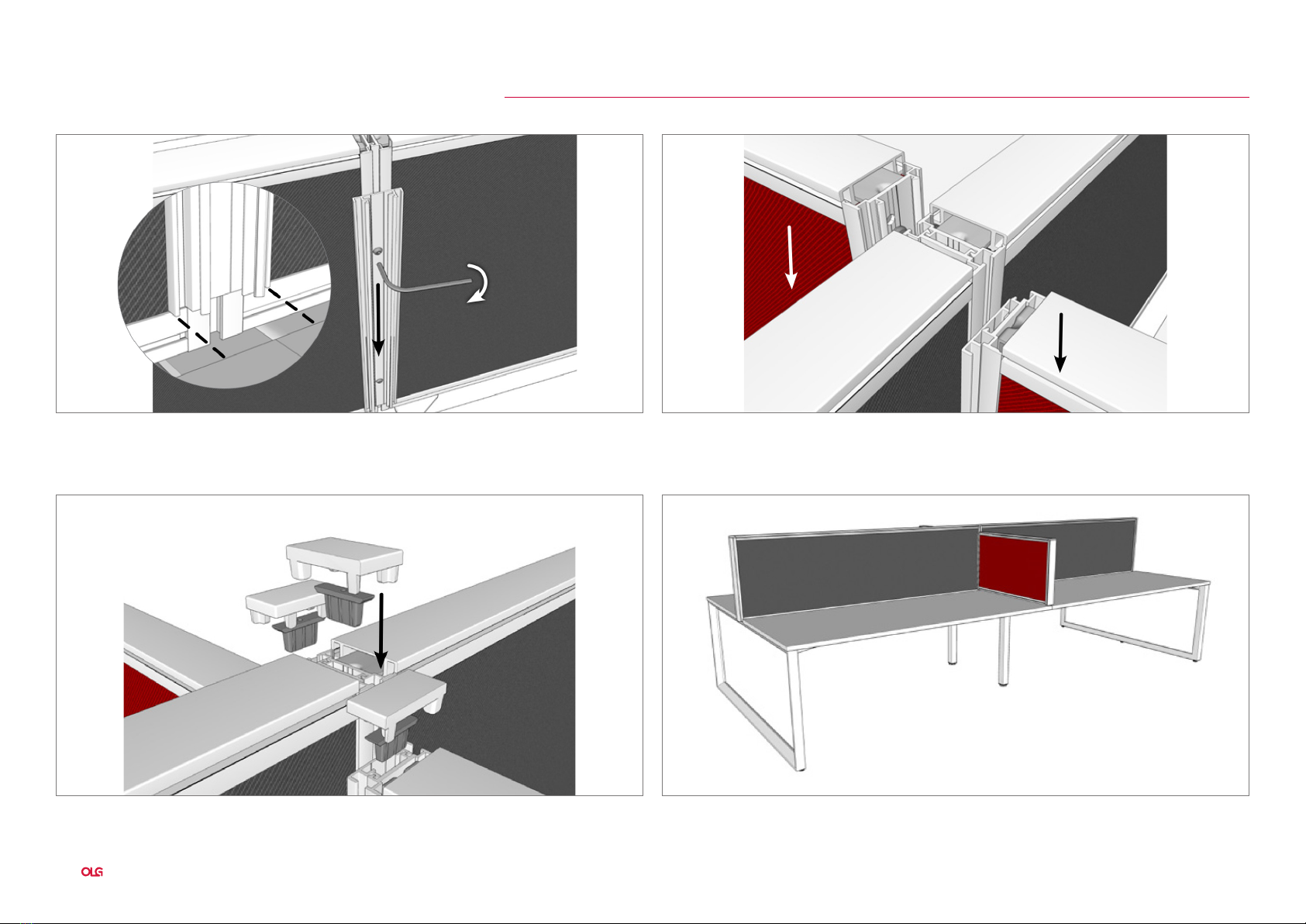 OLG