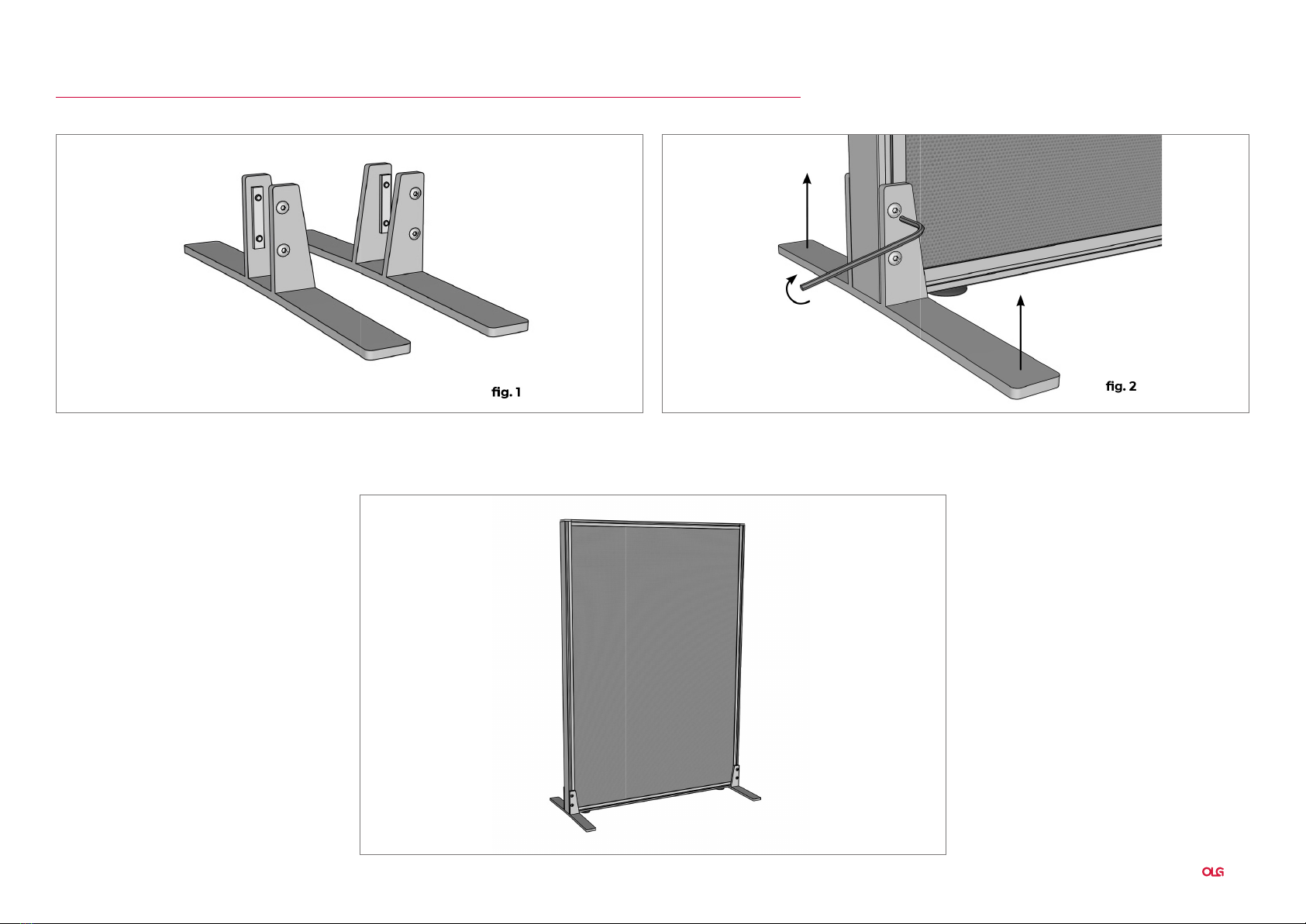 fig. 1

fig. 2

OLG