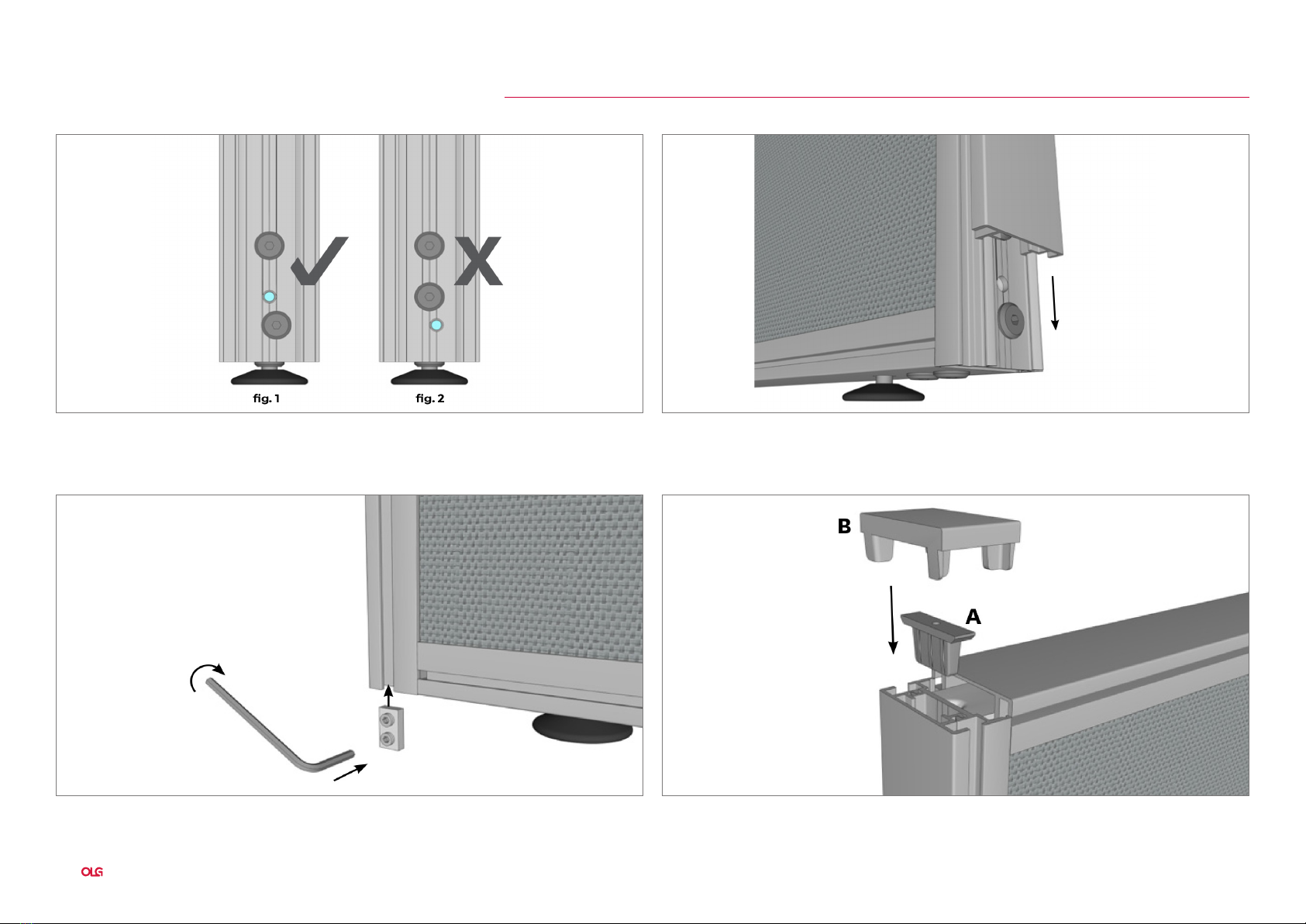 fig. 1

fig. 2

B

A

OLG