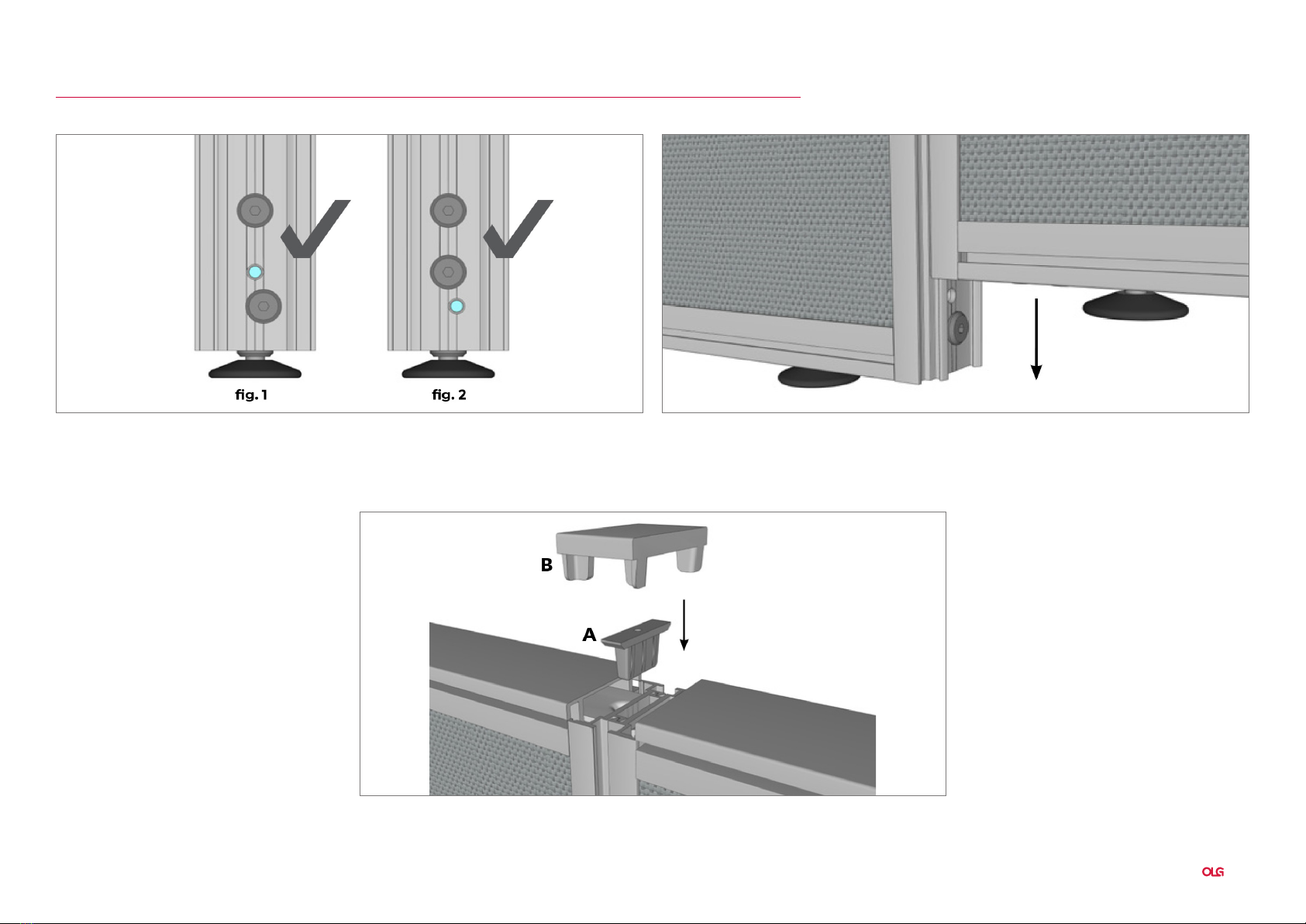 fig. 1

fig. 2

B

A

OLG