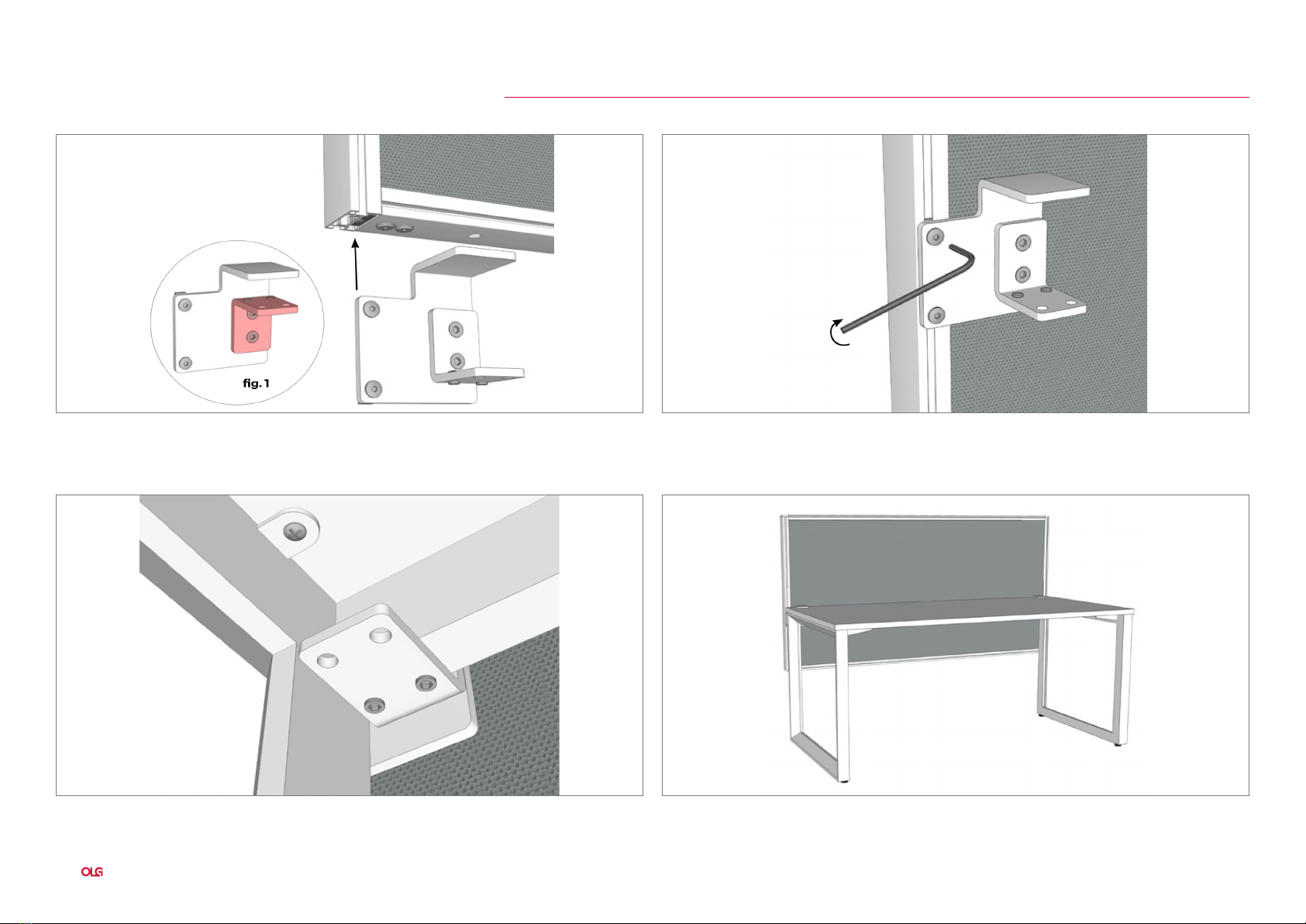 fig. 1

OLG