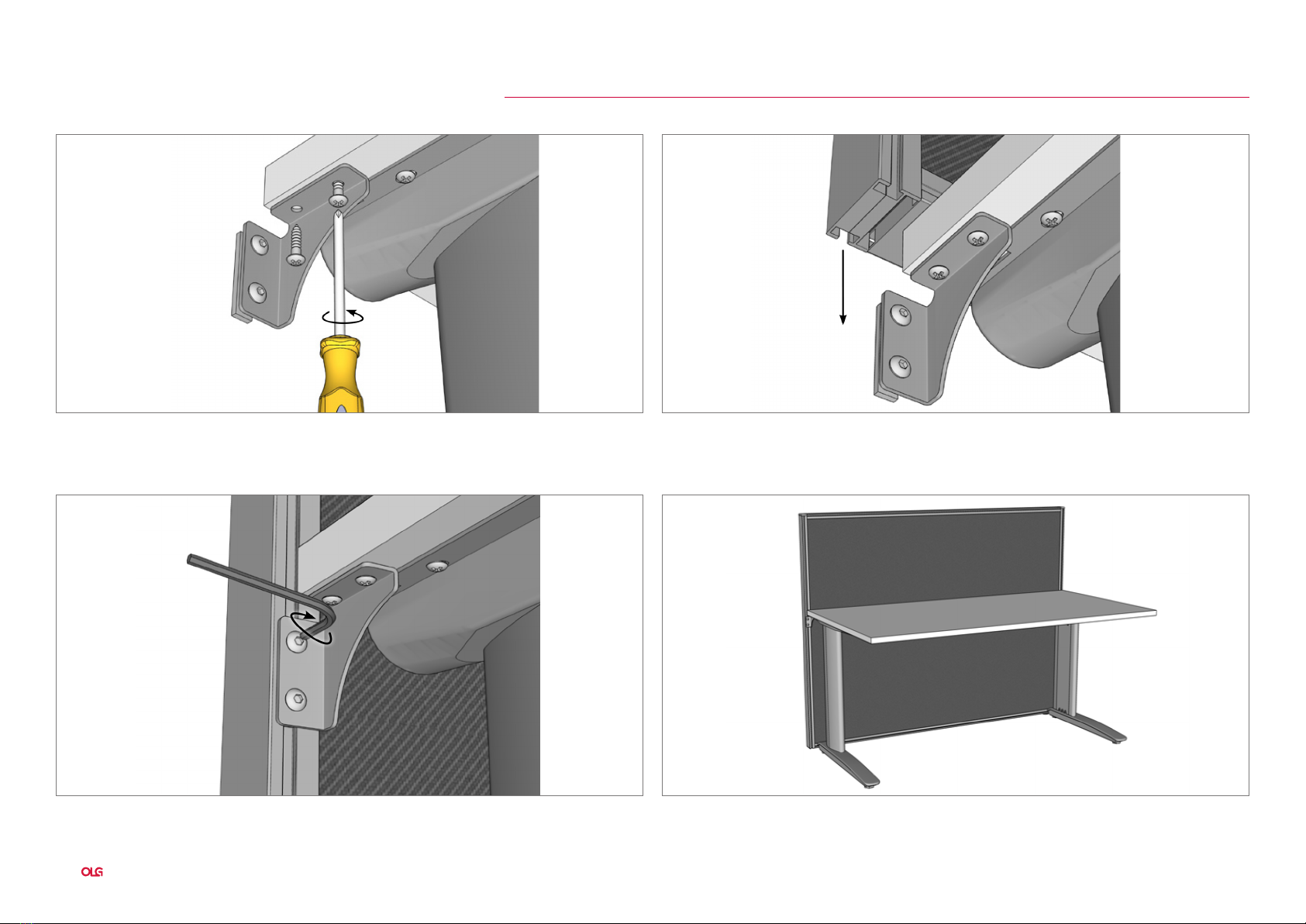 OLG