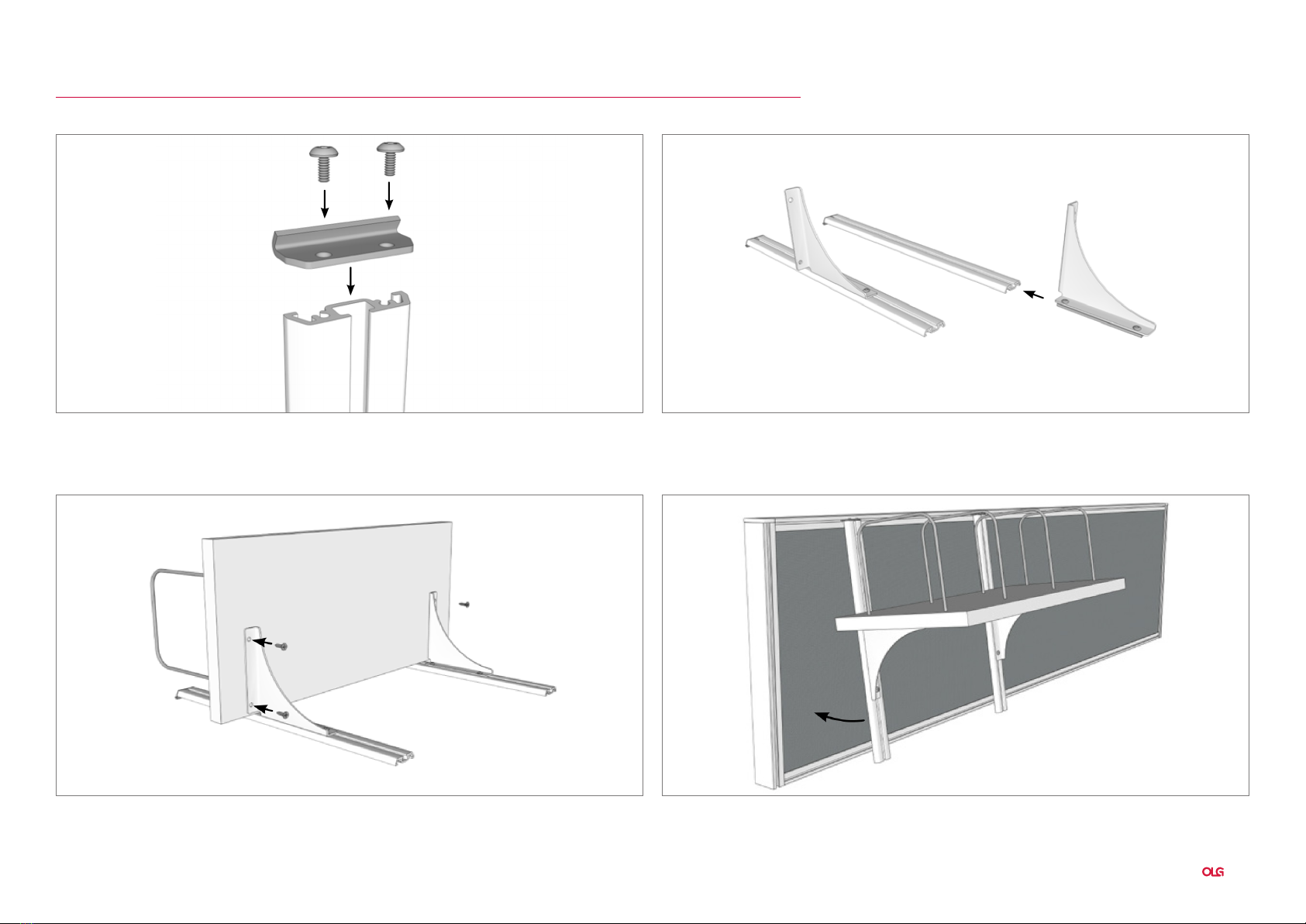 OLG