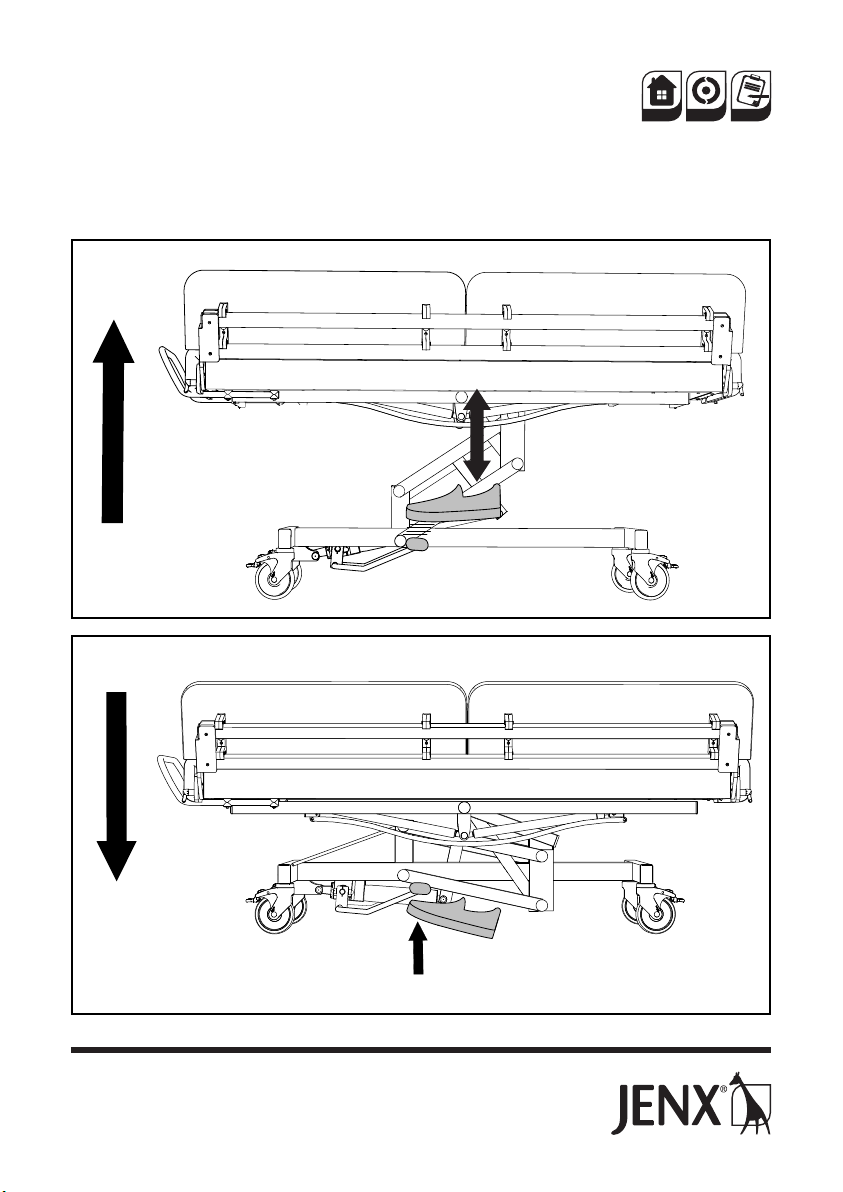 JENX®