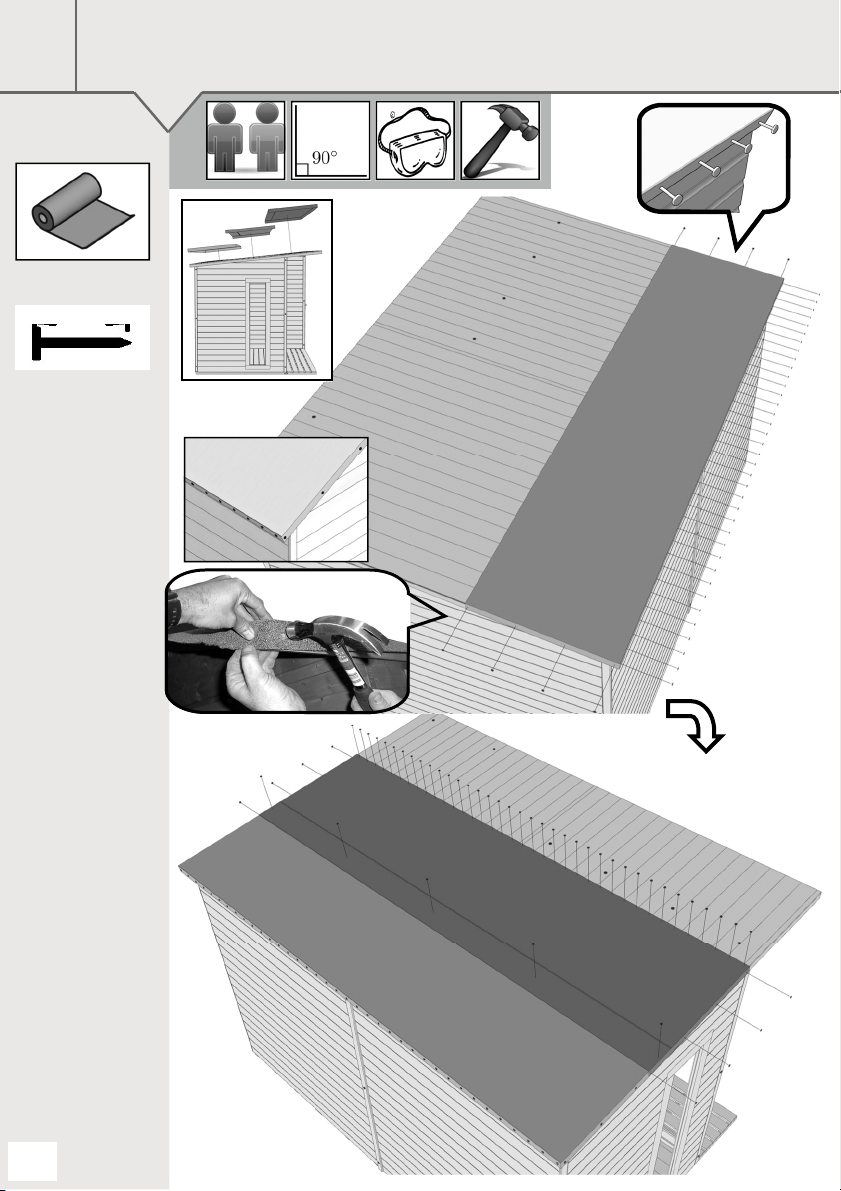 90°