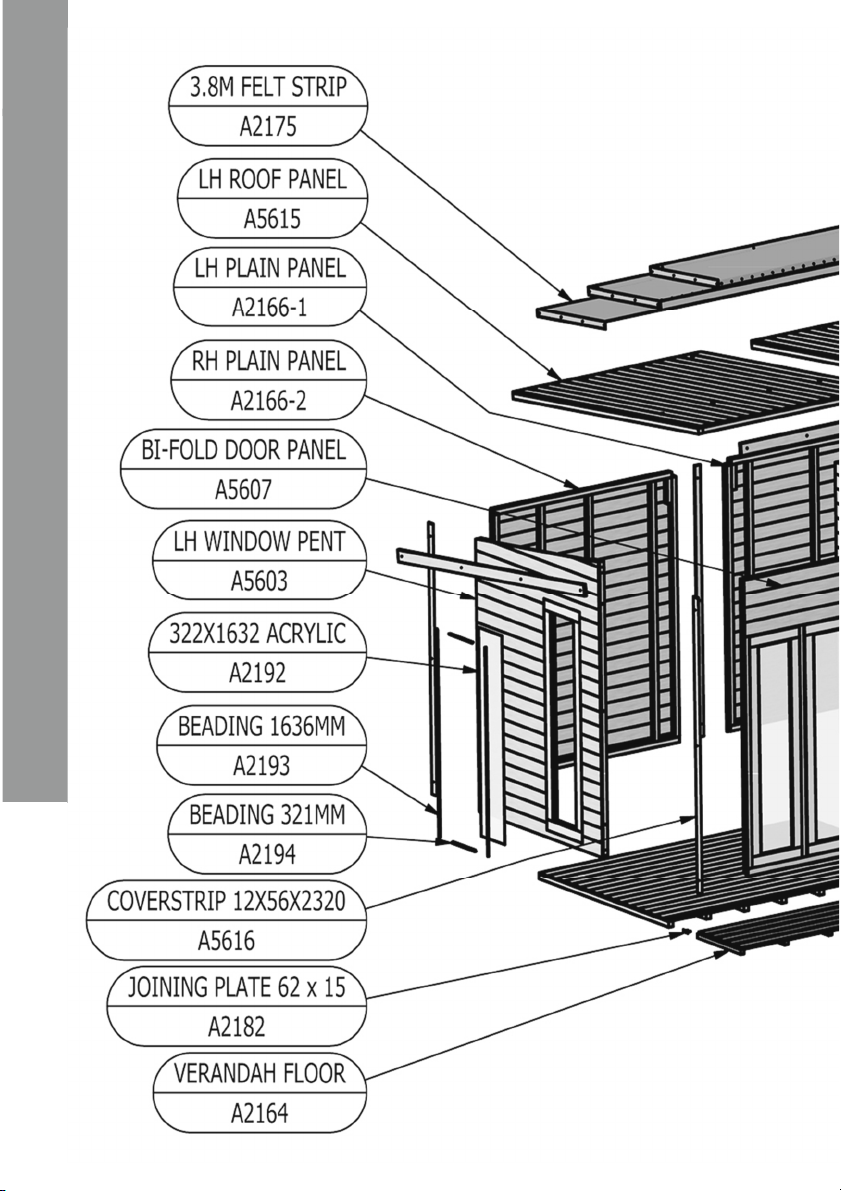 3.8M FELT STRIP
A2175

LH ROOF PANEL
A5615

LH PLAIN PANEL
A2166-1

RH PLAIN PANEL
A2166-2

BI-FOLD DOOR PANEL
A5607

LH WINDOW PENT
A5603

322X1632 ACRYLIC
A2192

BEADING 1636MM
A2193

BEADING 321MM
A2194

COVERSTRIP 12X56X2320
A5616

JOINING PLATE 62 x 15
A2182

VERANDAH FLOOR
A2164