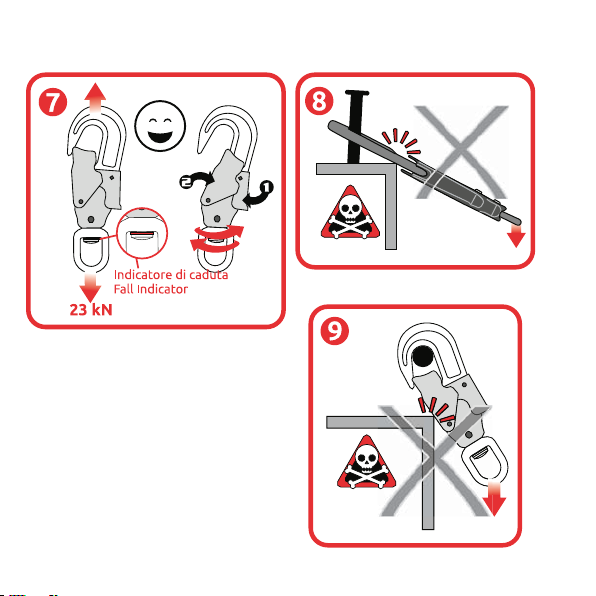 7

2

1

Indicatore di caduta
Fall Indicator

23 kN

8

9