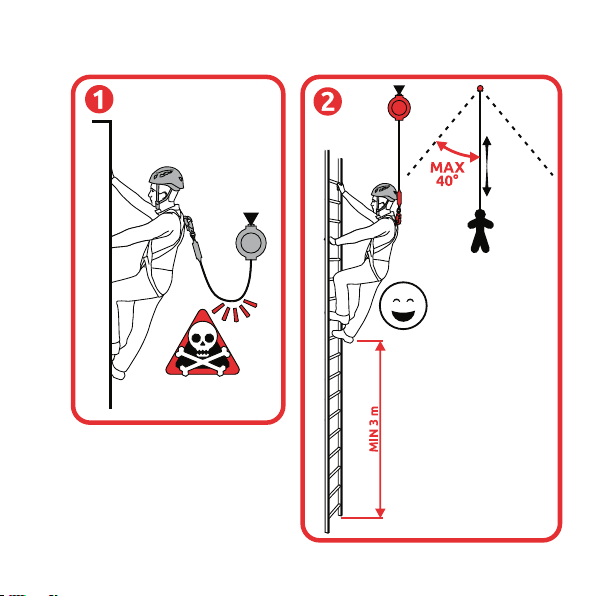 1

2

MAX 40°

MIN 3 m