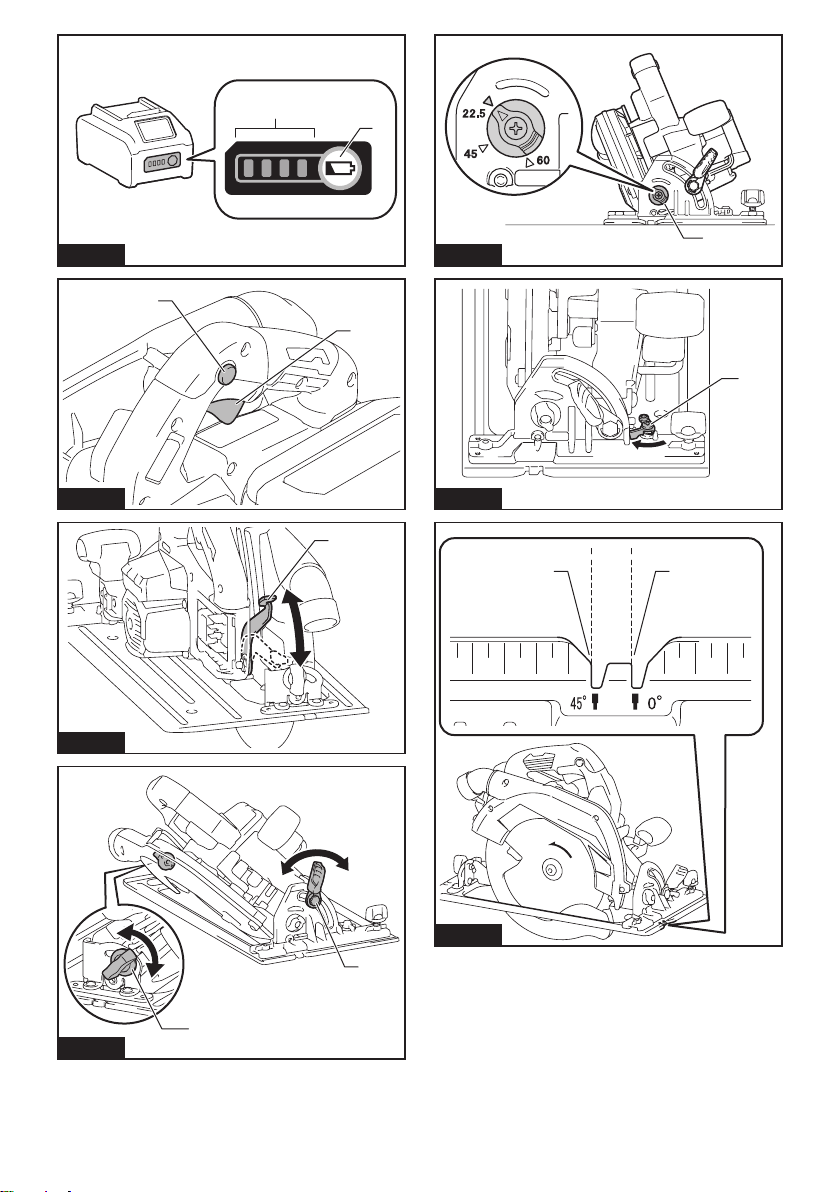 22.5

45

60

45°

0°