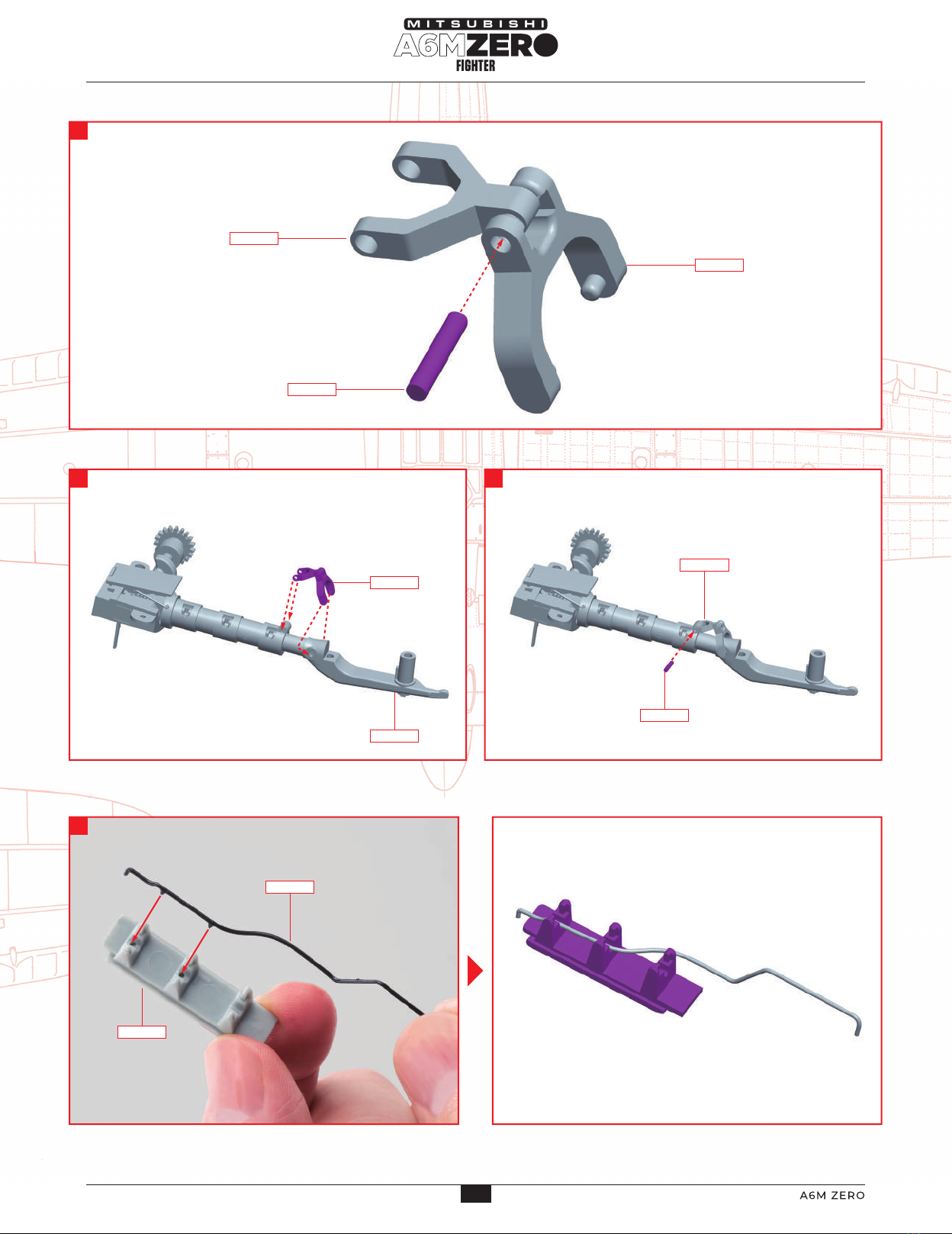 MITSUBISHI
A6M ZERO
FIGHTER

A6M ZERO