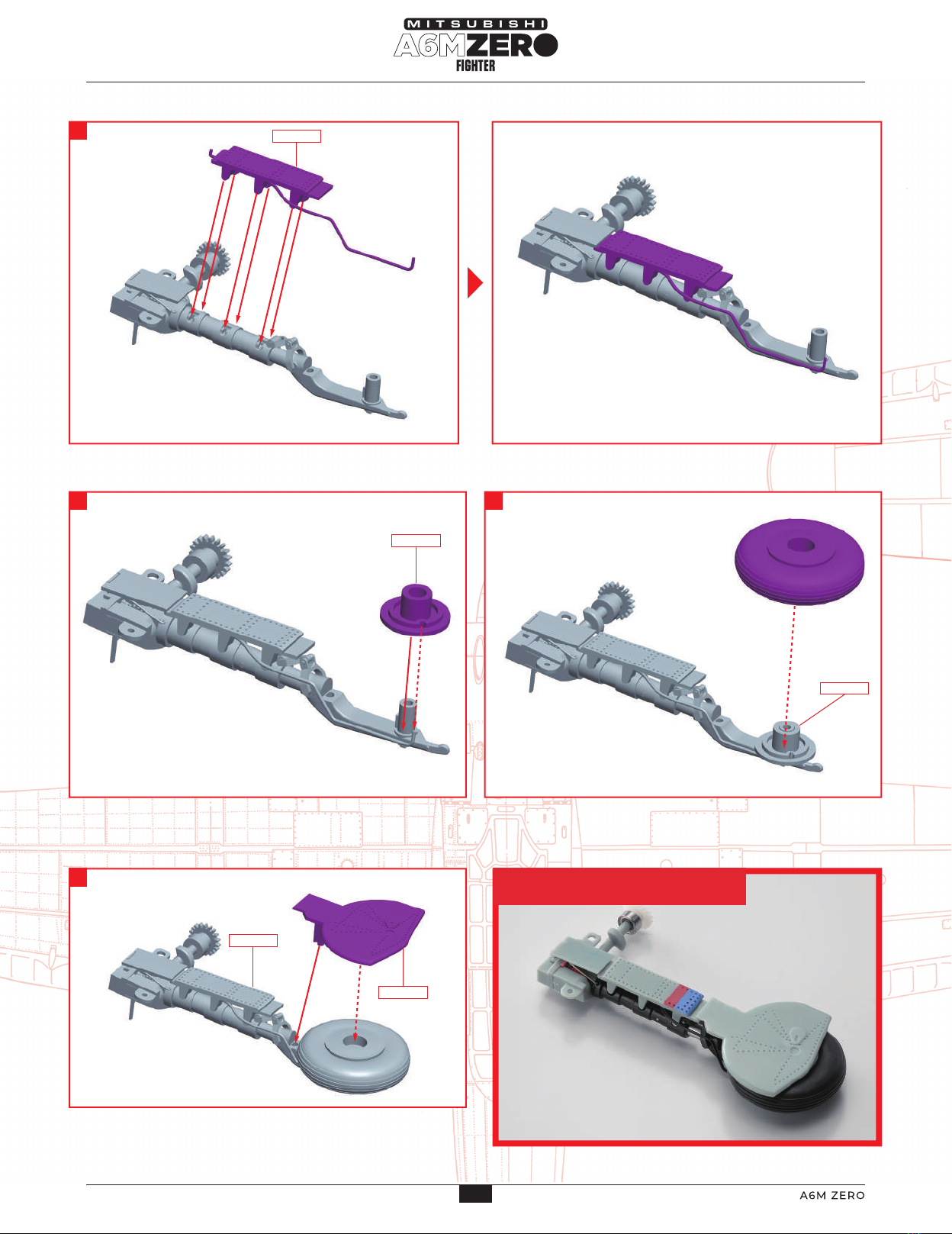 MITSUBISHI
A6M ZERO
FIGHTER

A6M ZERO