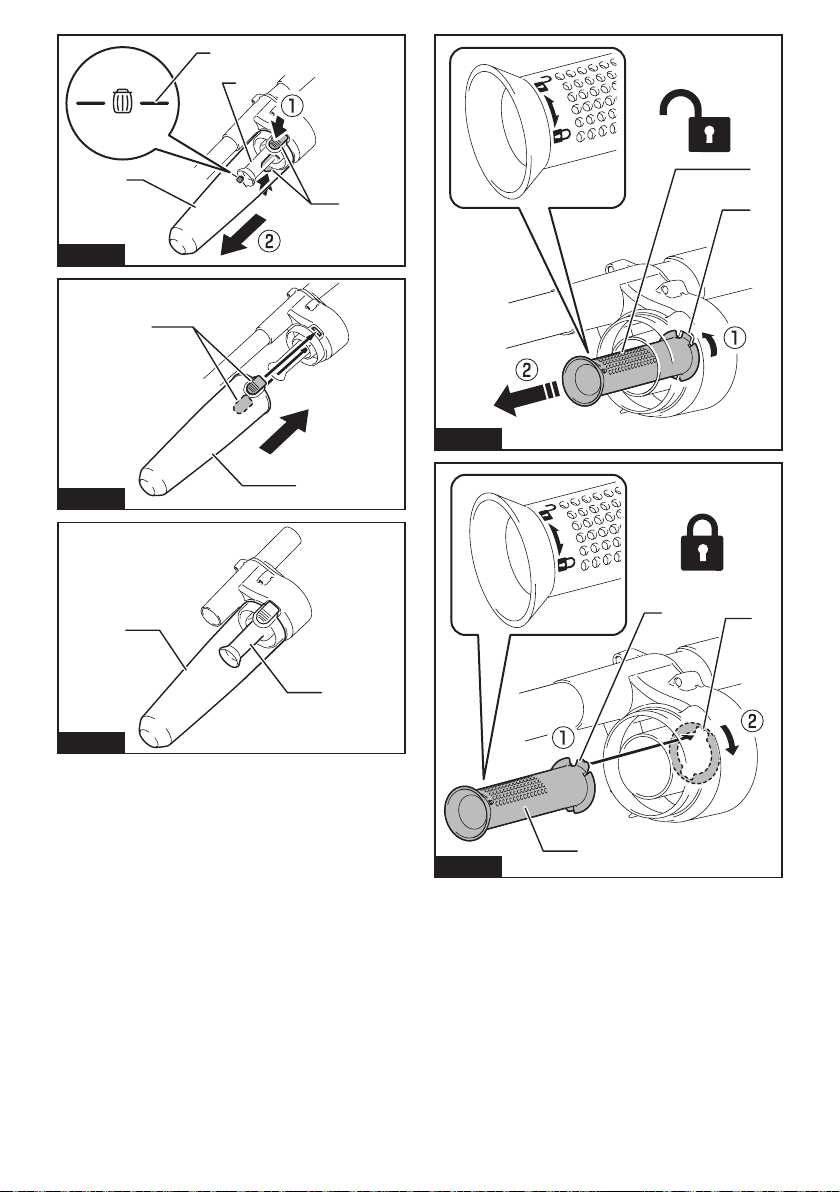 ①
②

①
②

①
②