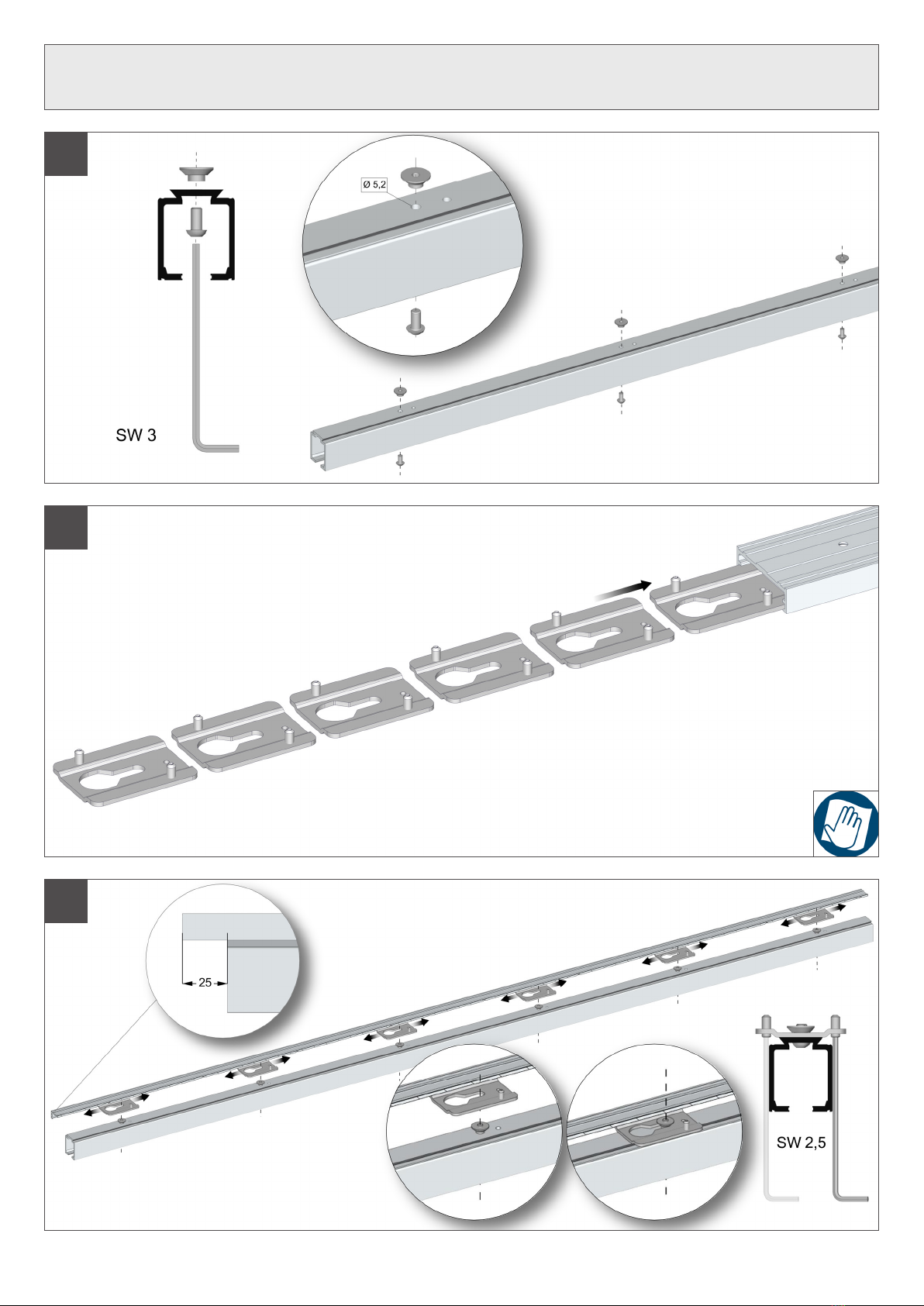 Ø 5,2

SW 3

25

SW 2,5