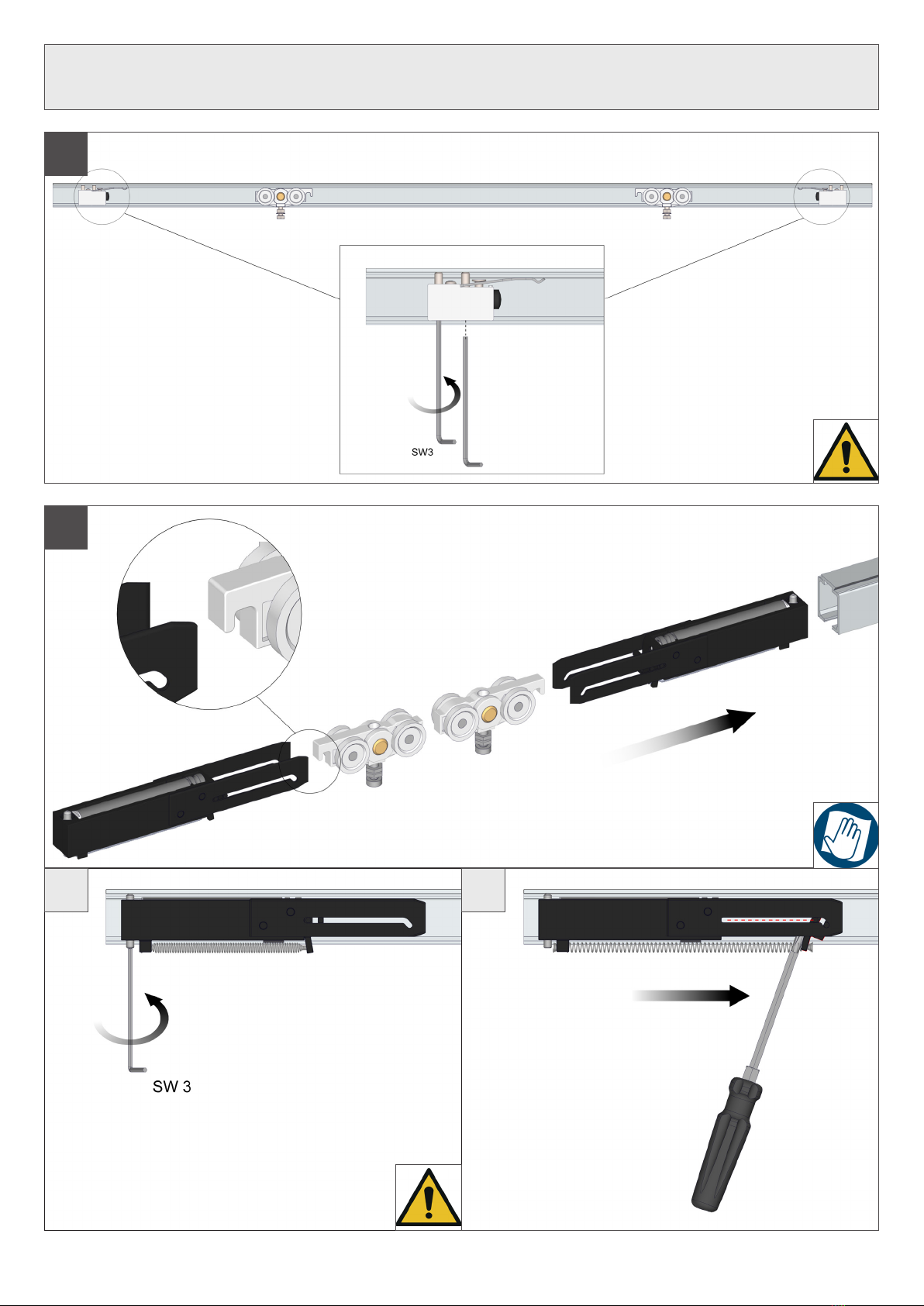 SW3

SW 3