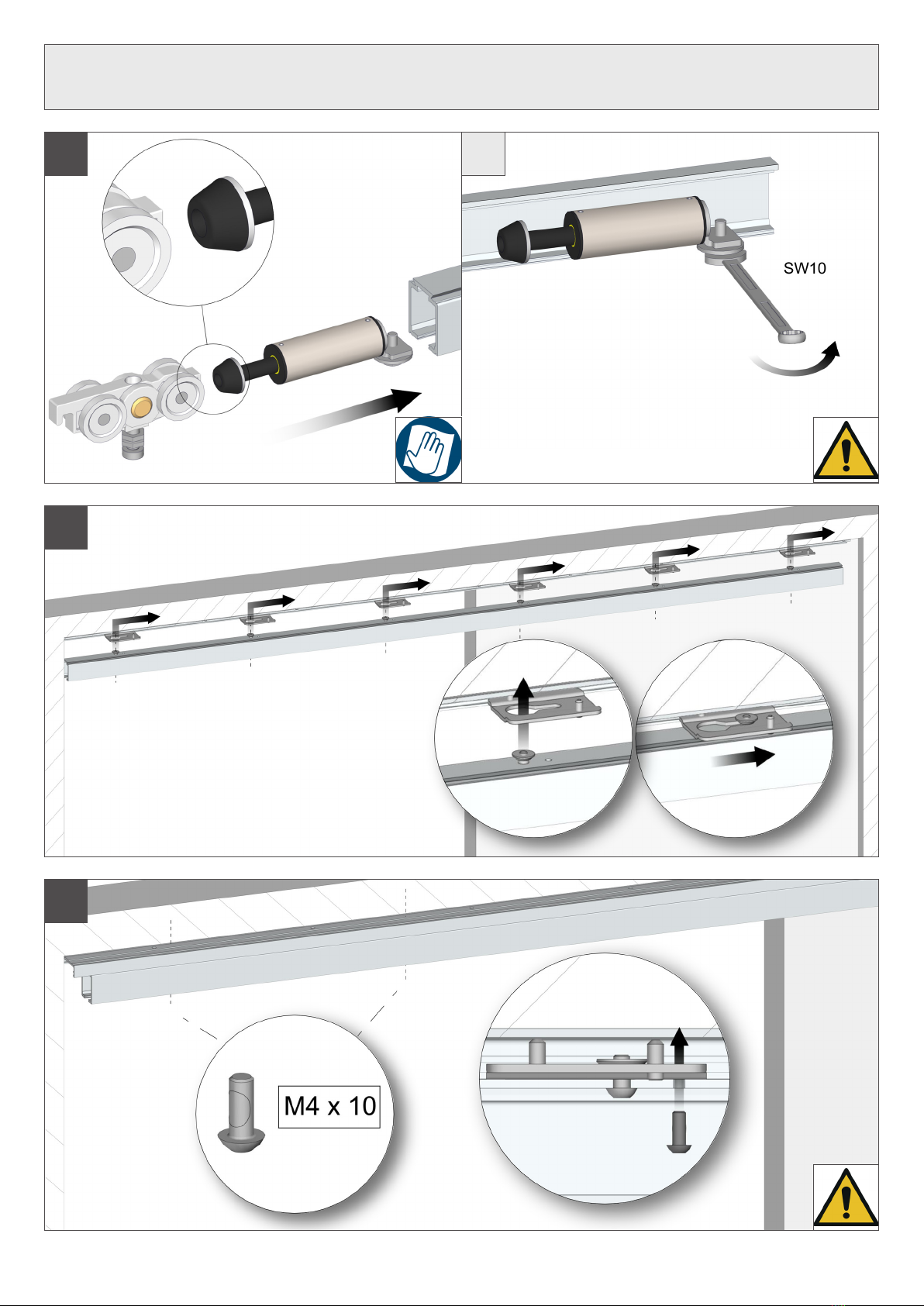 SW10

M4 x 10