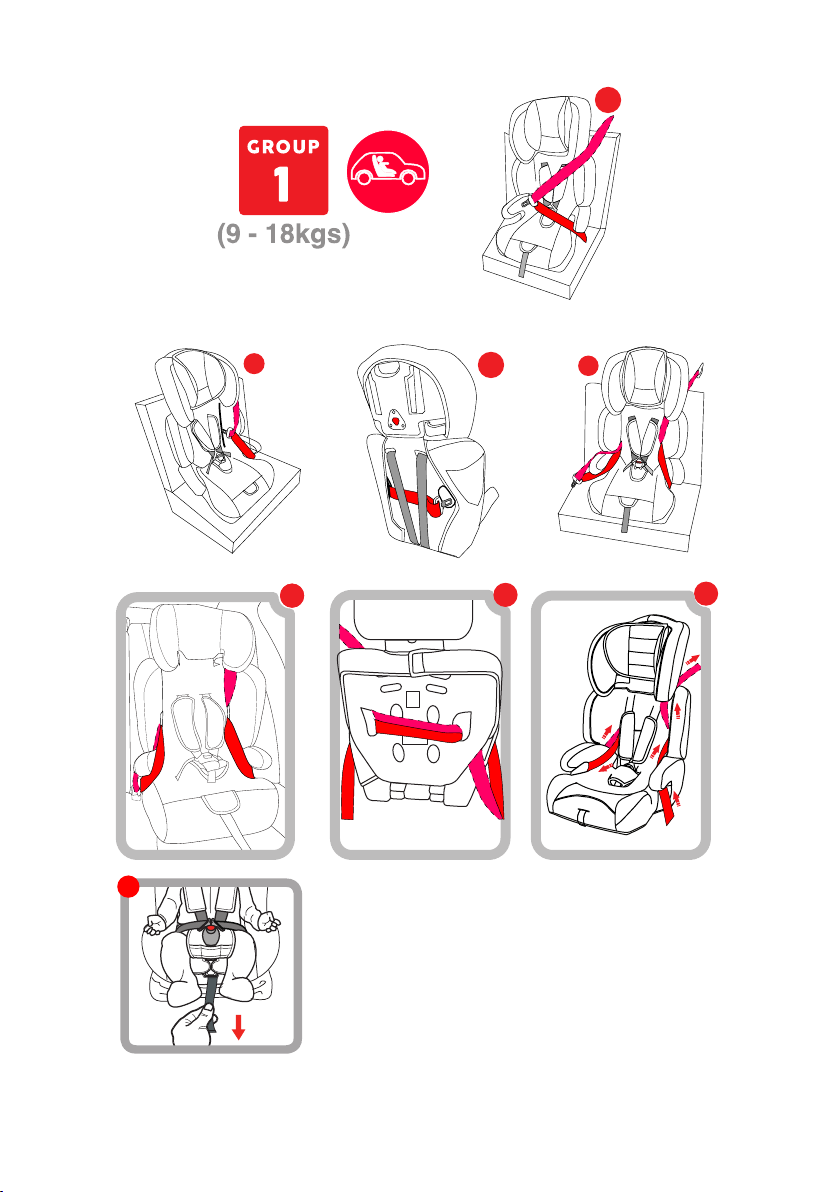 GROUP
1
(9 - 18kgs)