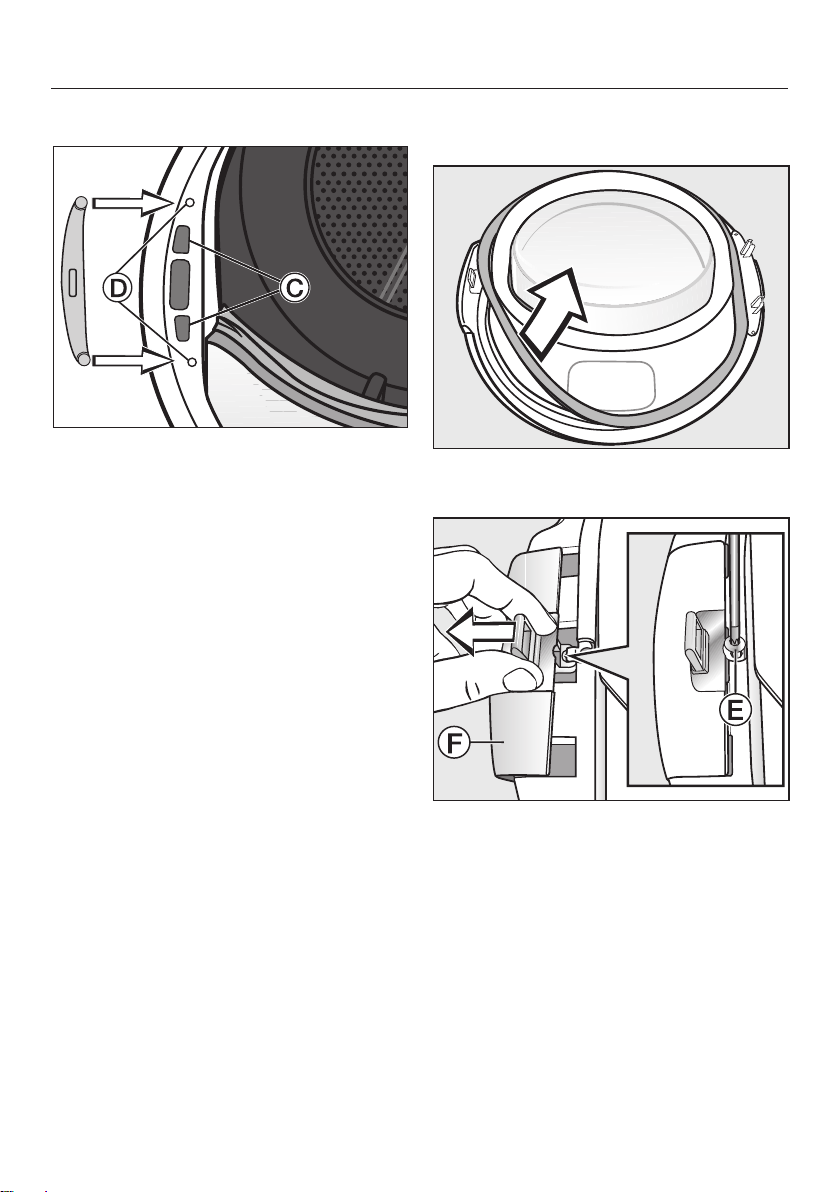 D
C
F
E