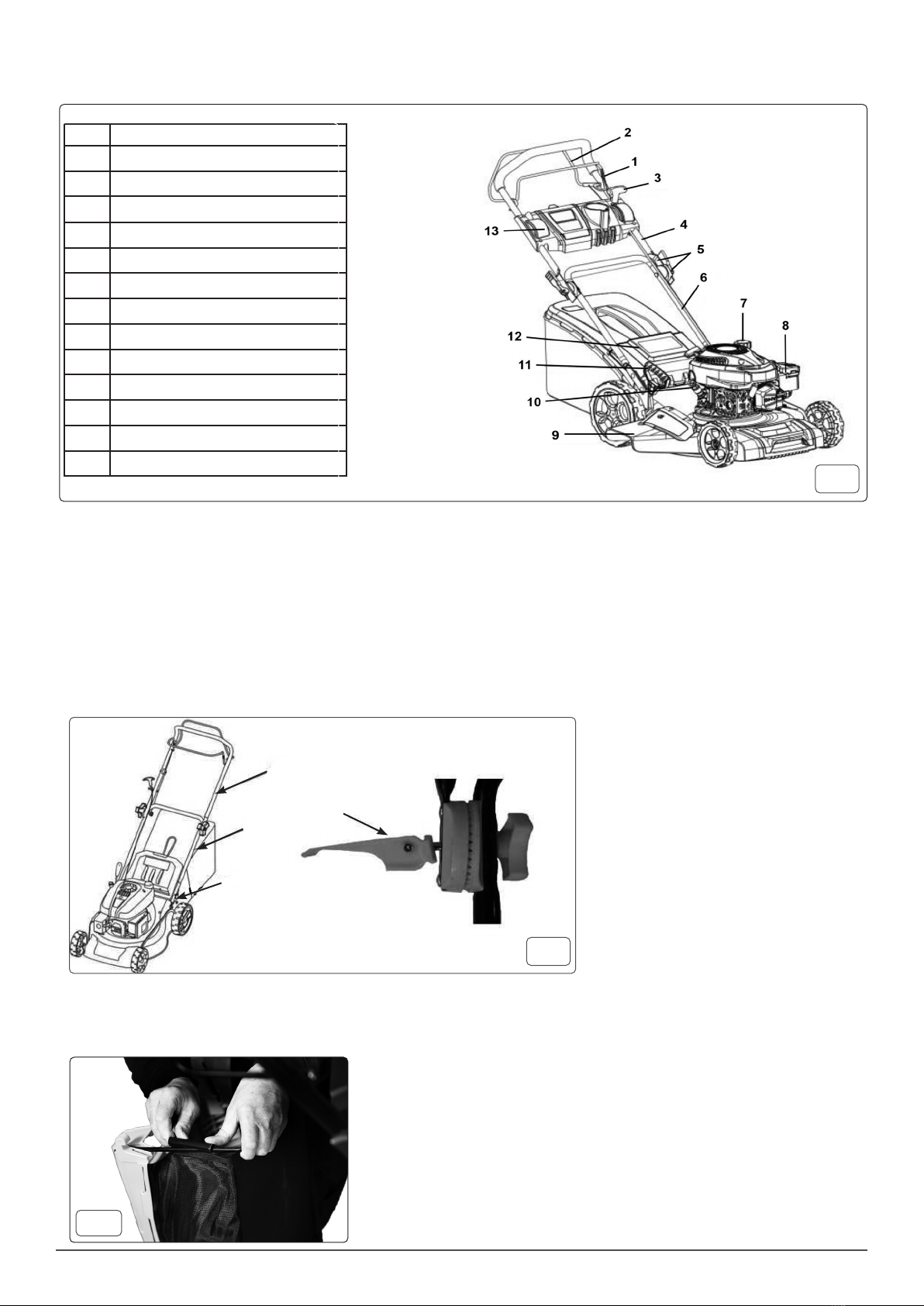 2
1
3
13
4
5
6
7
8
12
11
10
9