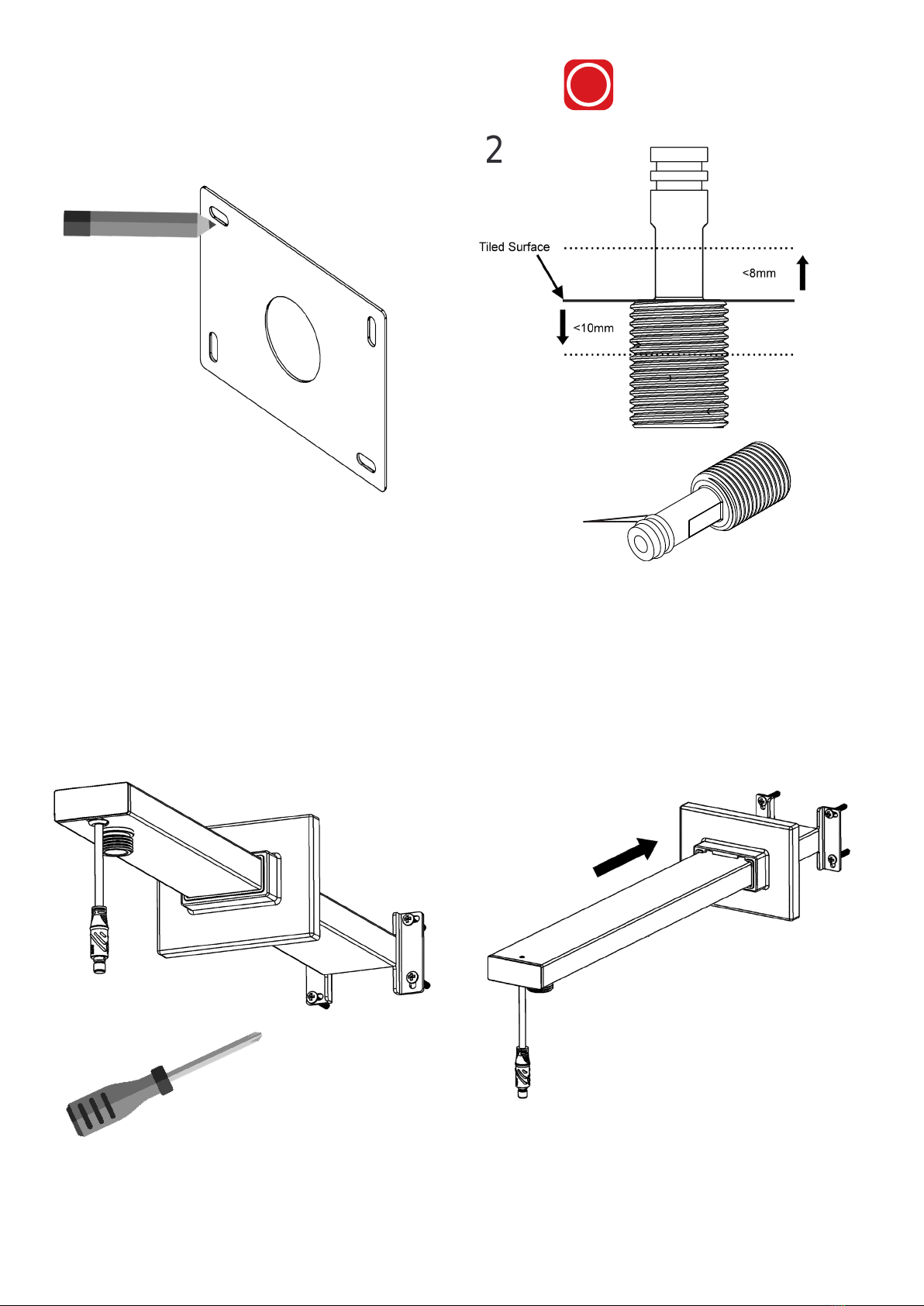 2

Tiled Surface

<8mm

<10mm