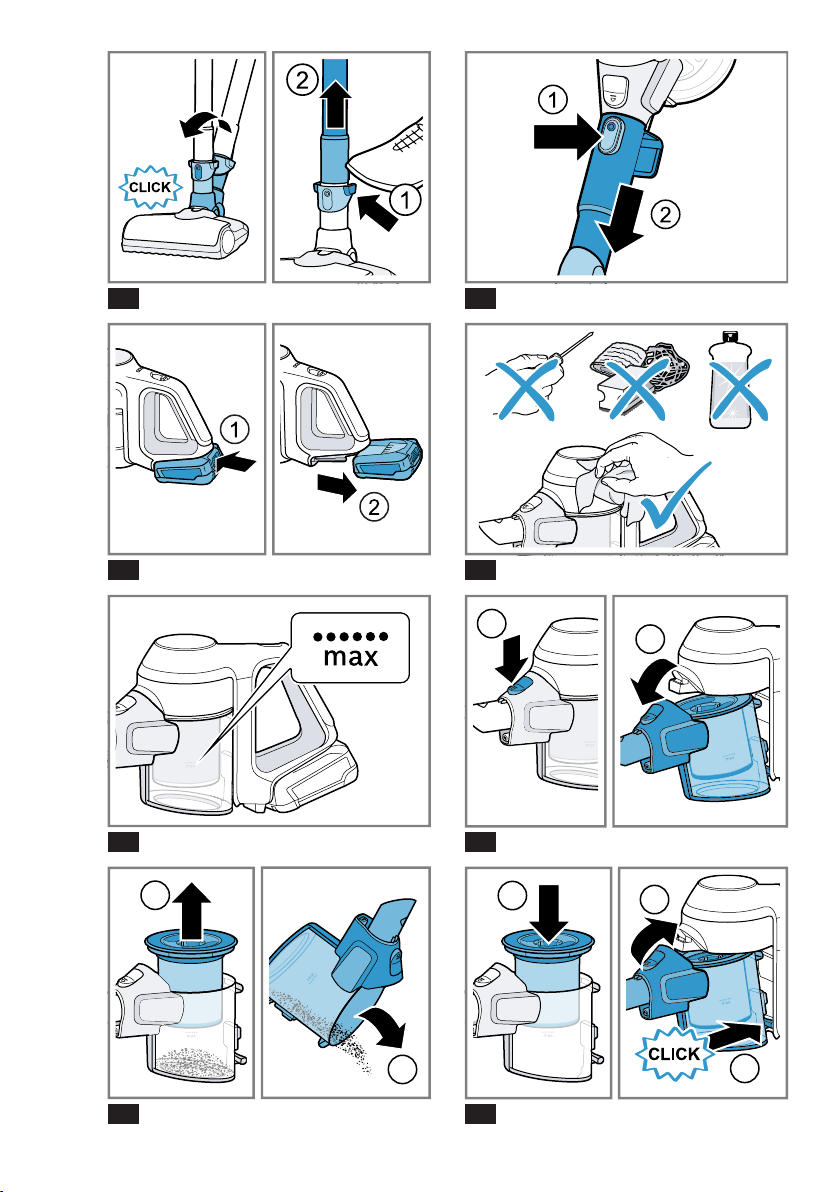 CLICK

2

1

1

2

1

2

max

CLICK