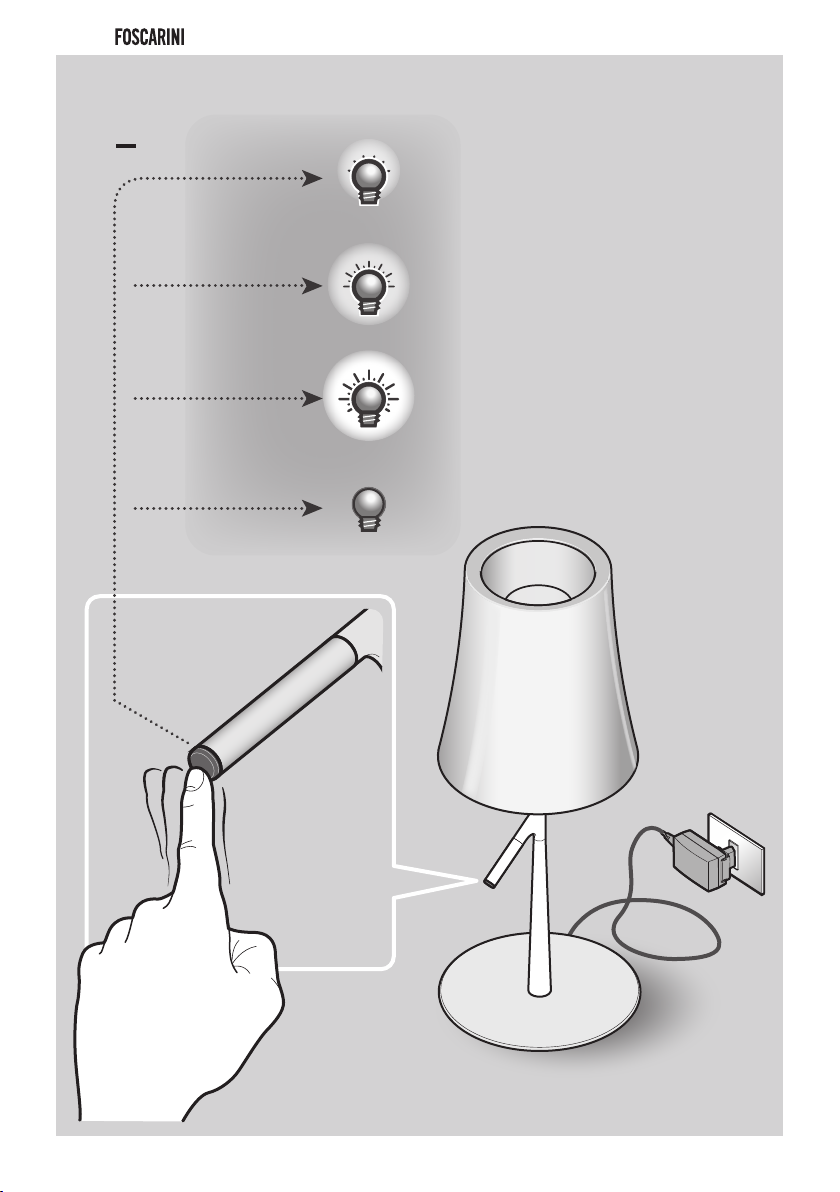 FOSCARINI