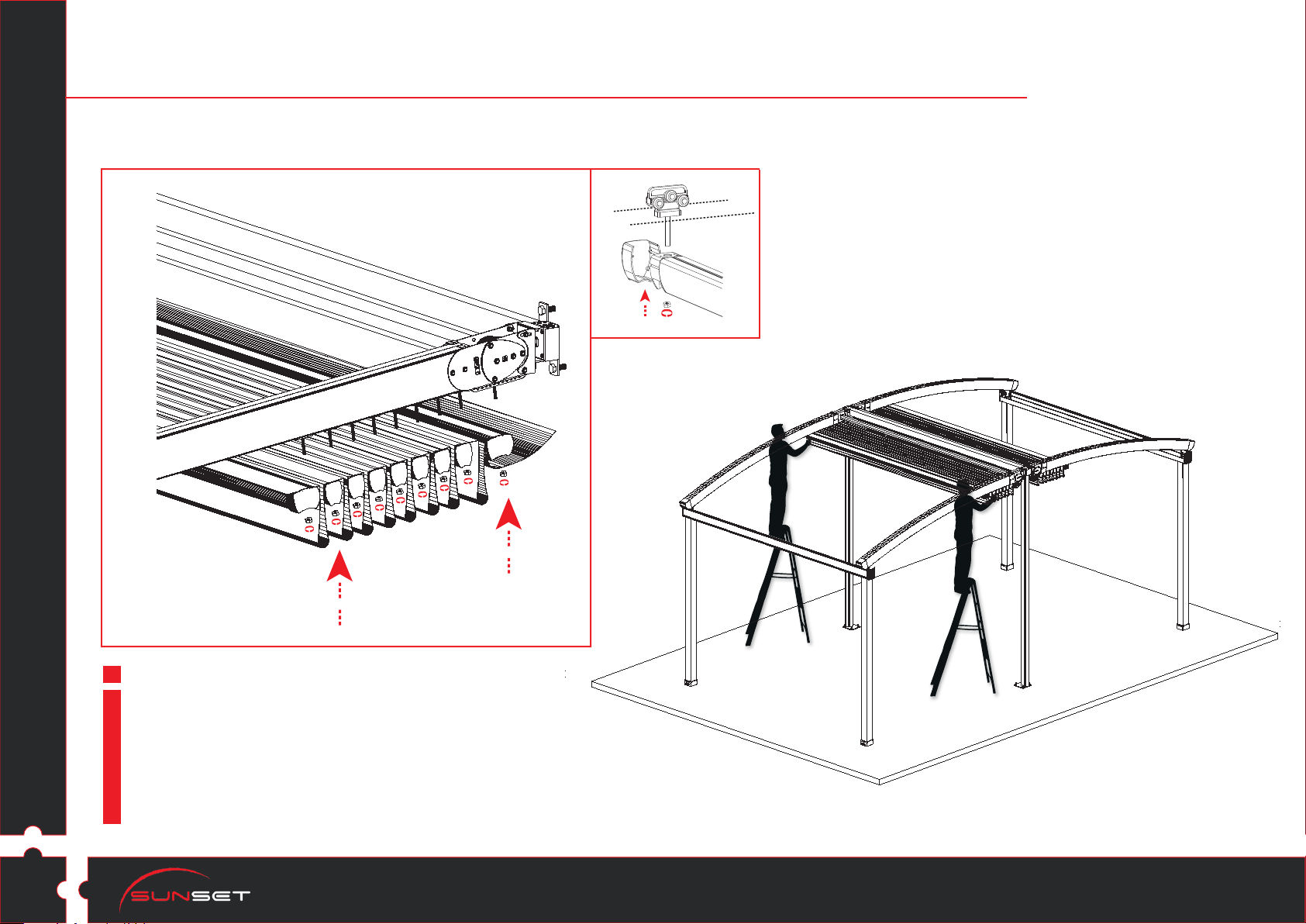 SUNSET