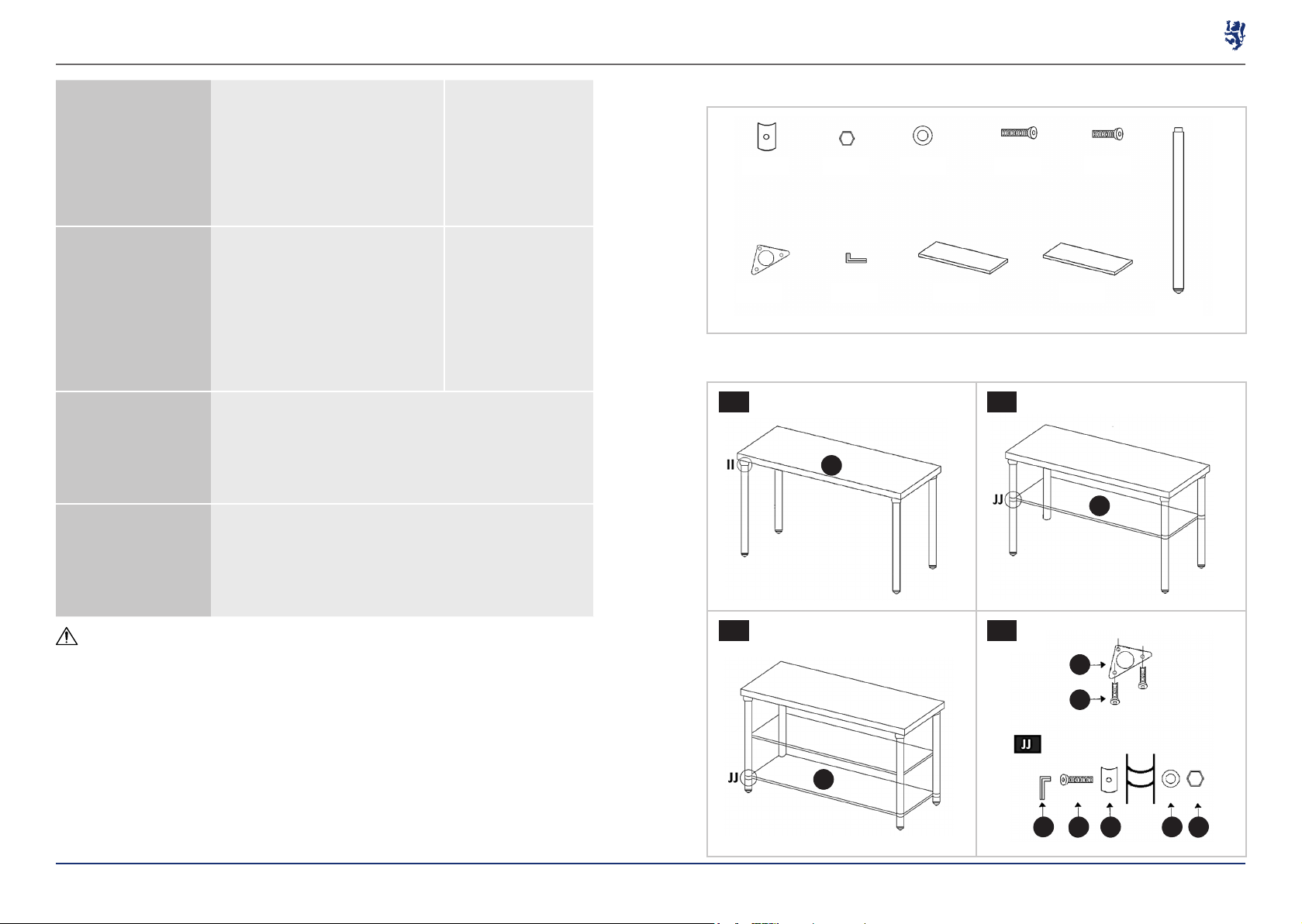 II

JJ

JJ

JJ