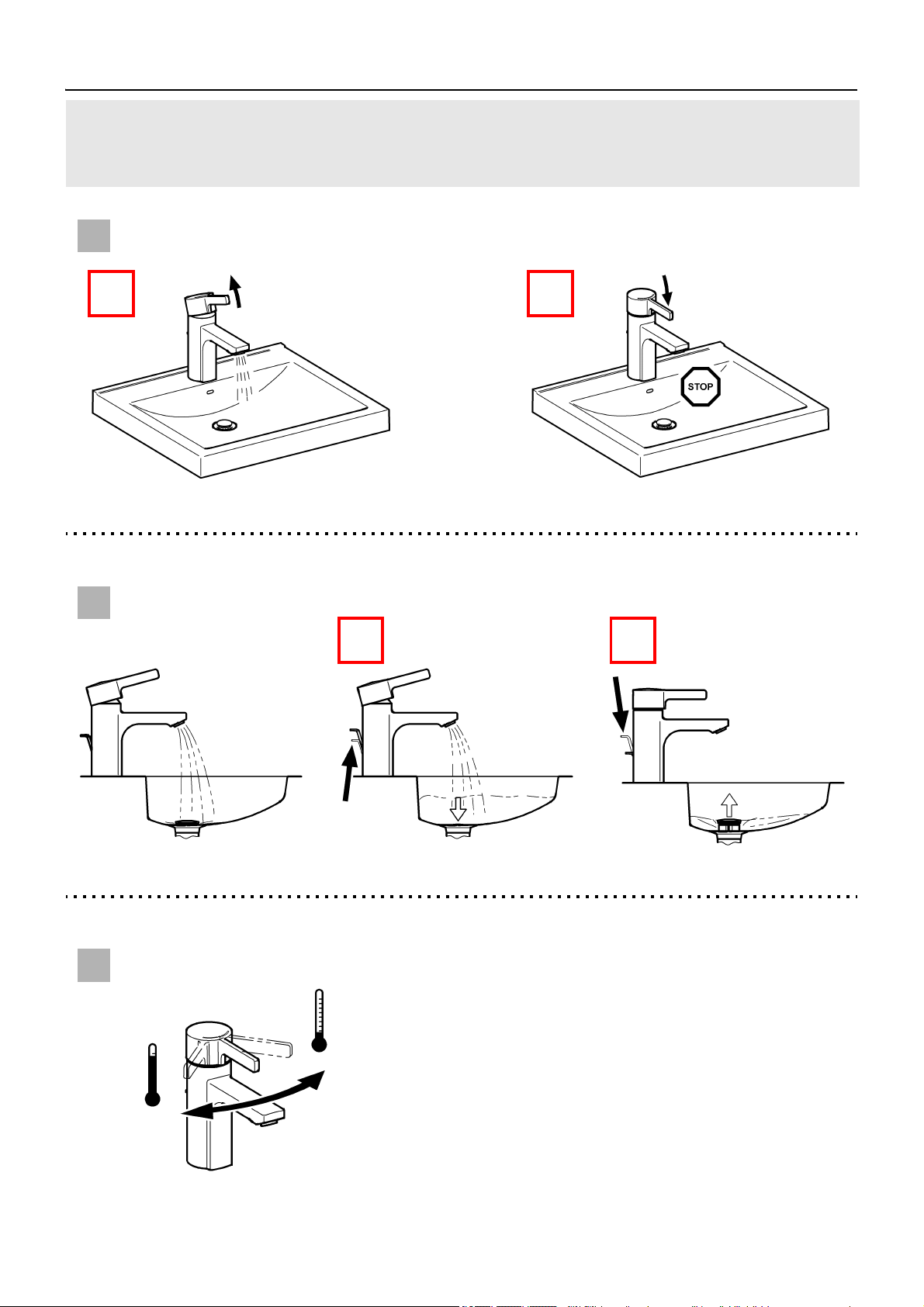 STOP