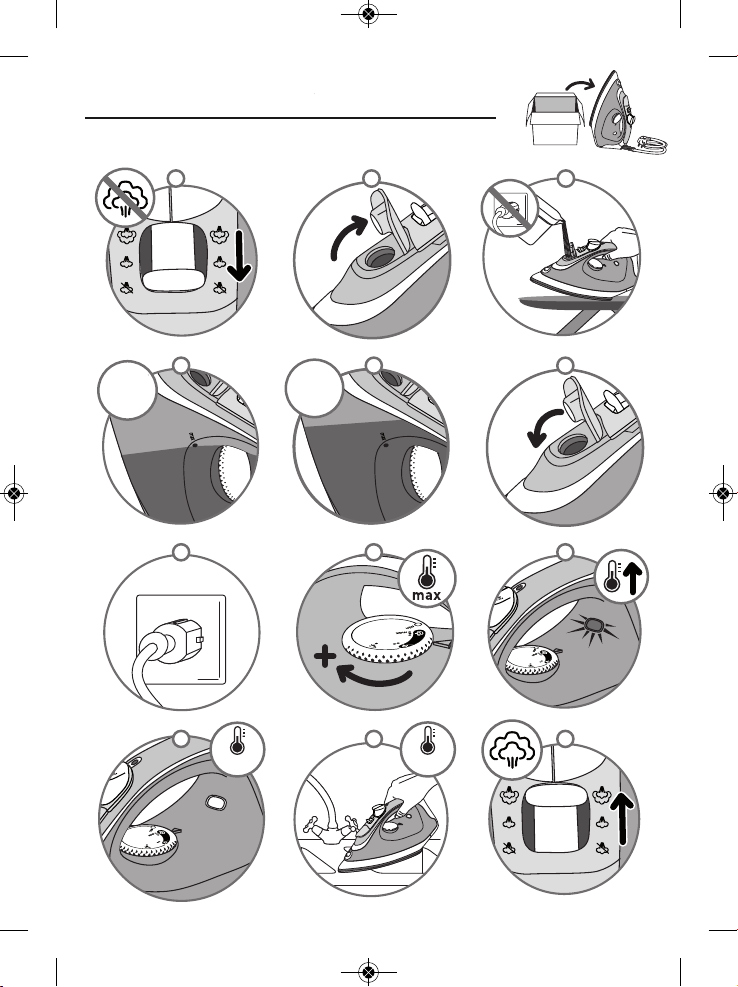 max