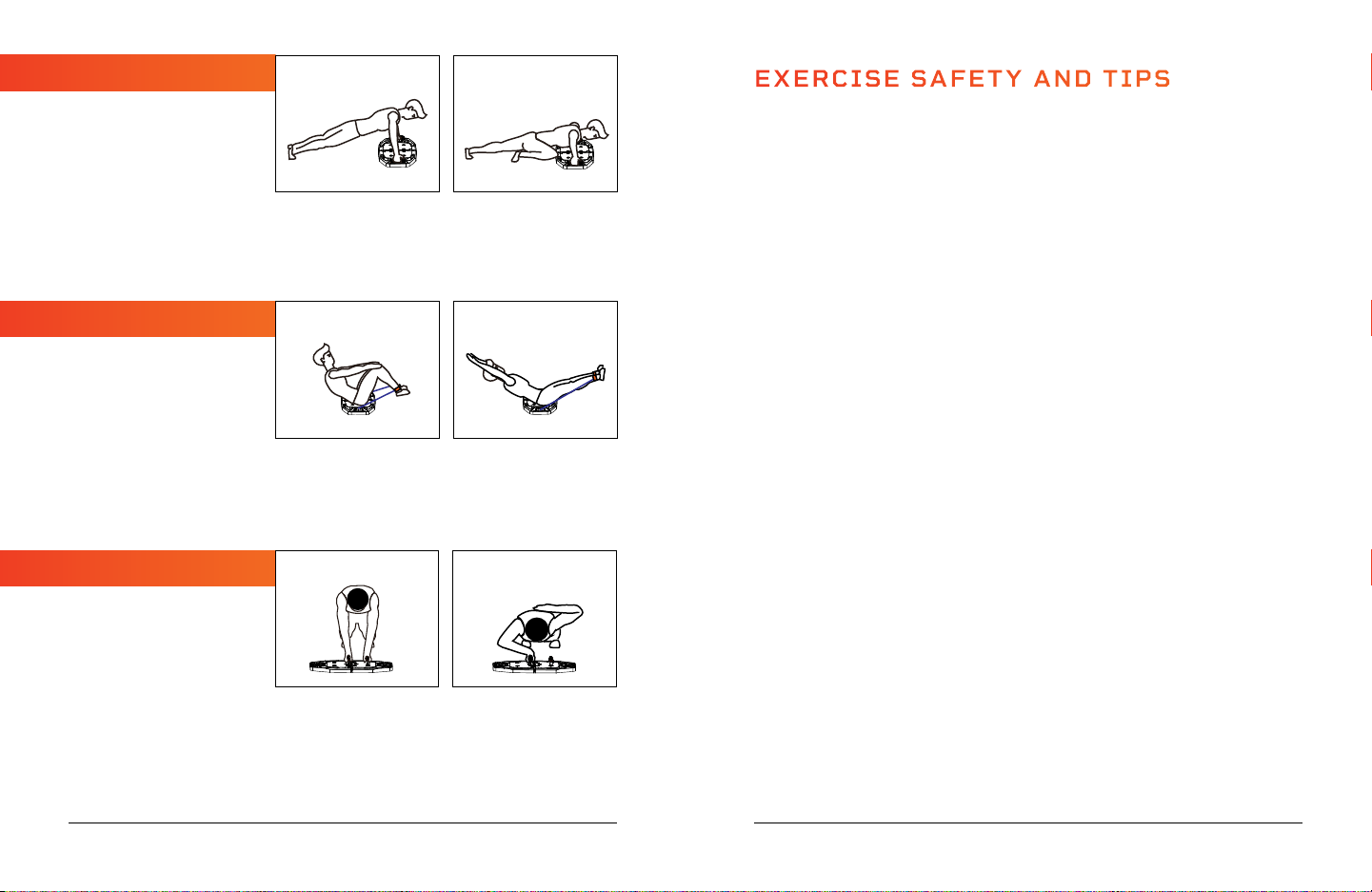 EXERCISE SAFETY AND TIPS