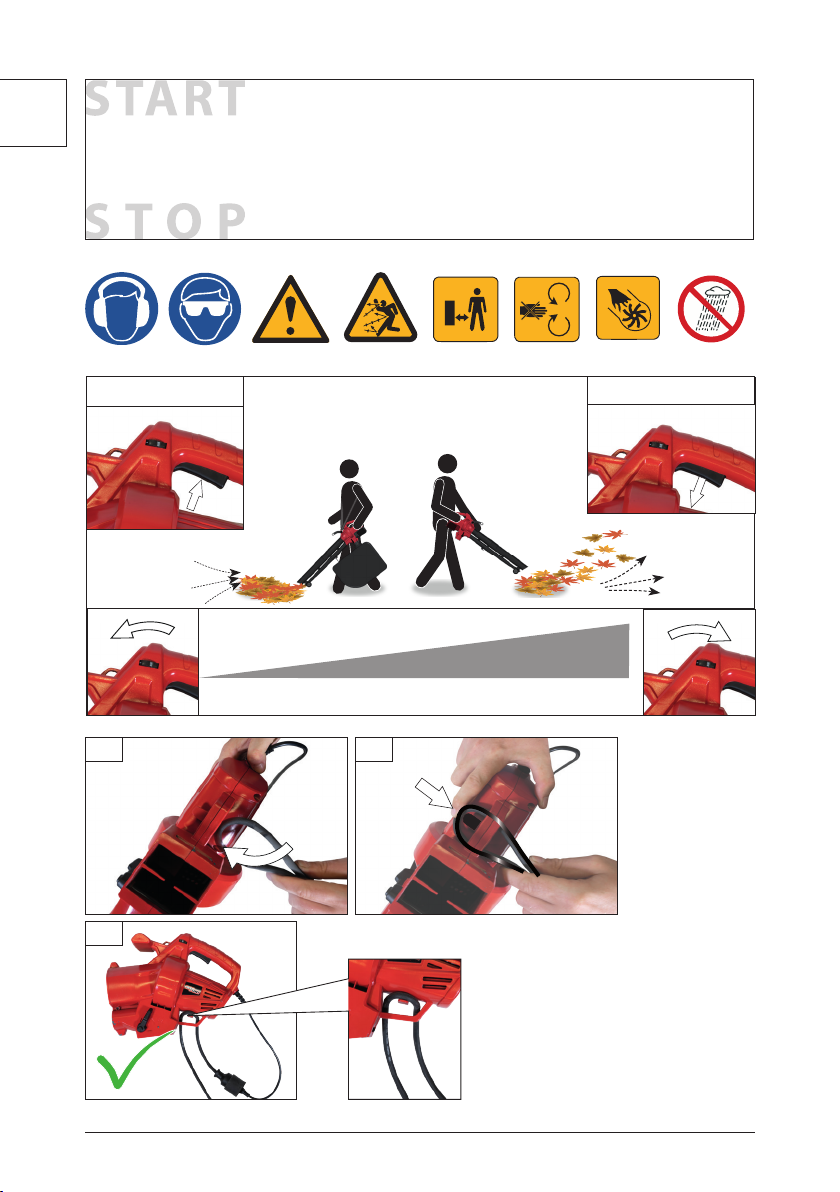 START

STOP