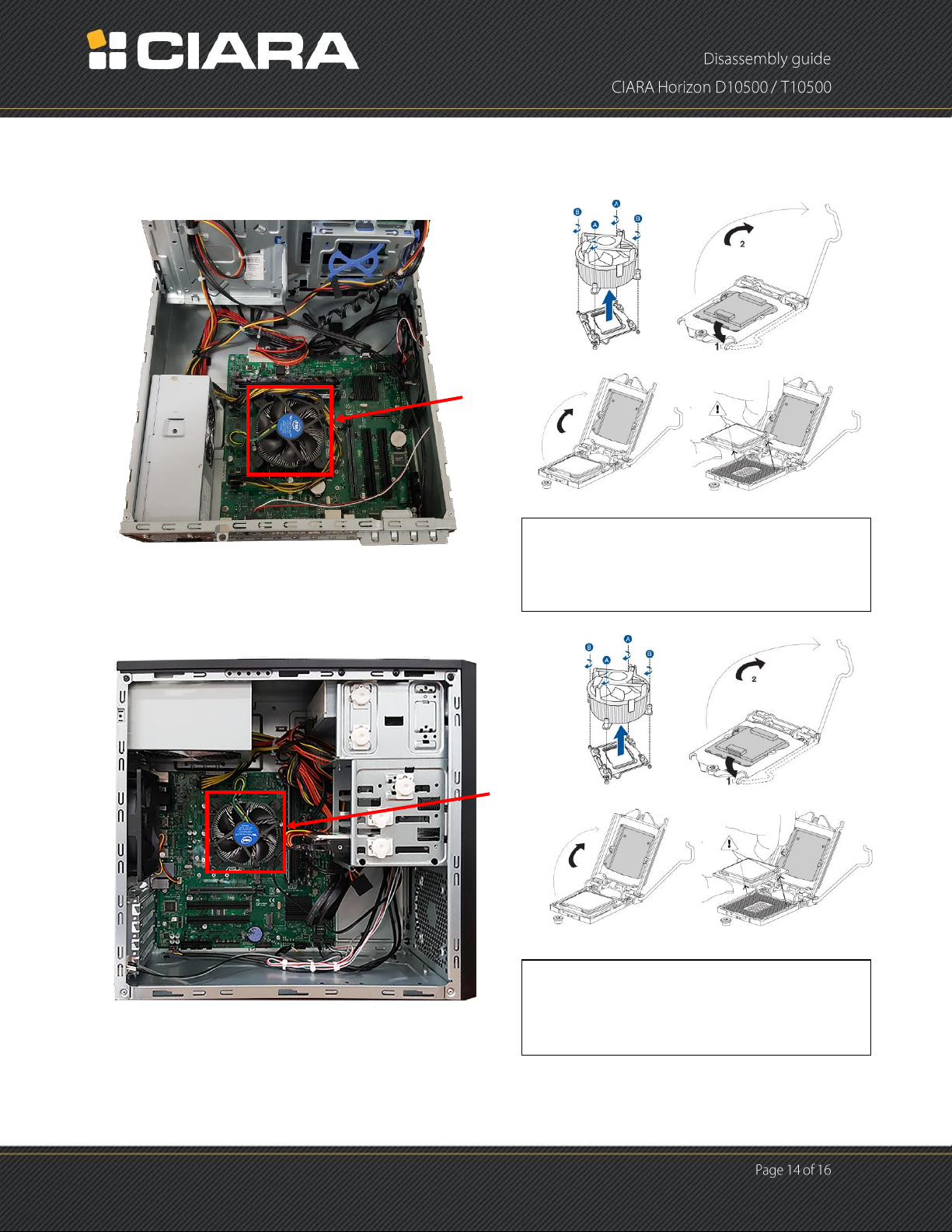 CIARA

Disassembly guide

CIARA Horizon D10500 / T10500

B A A B

2

1

B A A B

2

1

Page 14 of 16