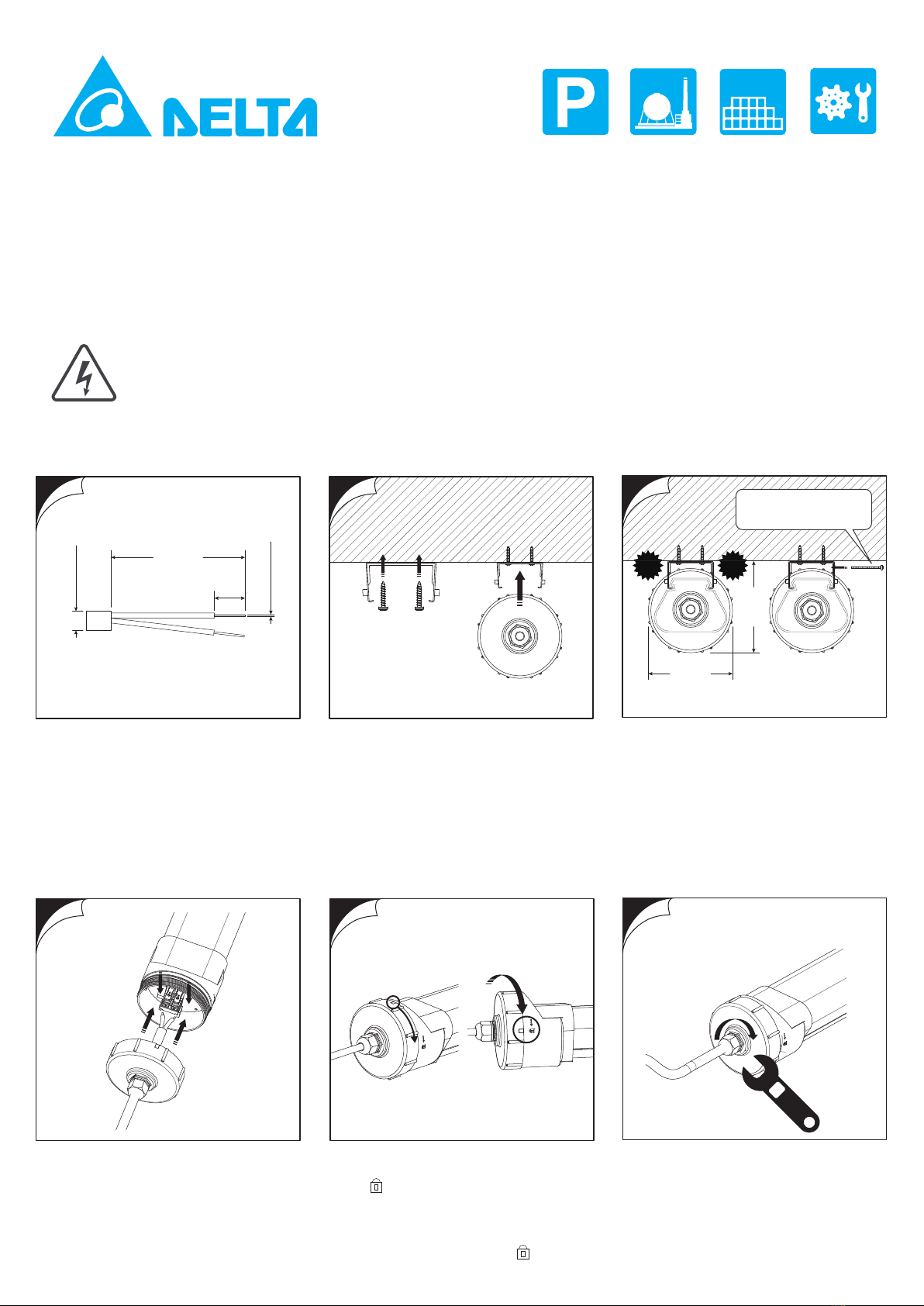 DELTA

P