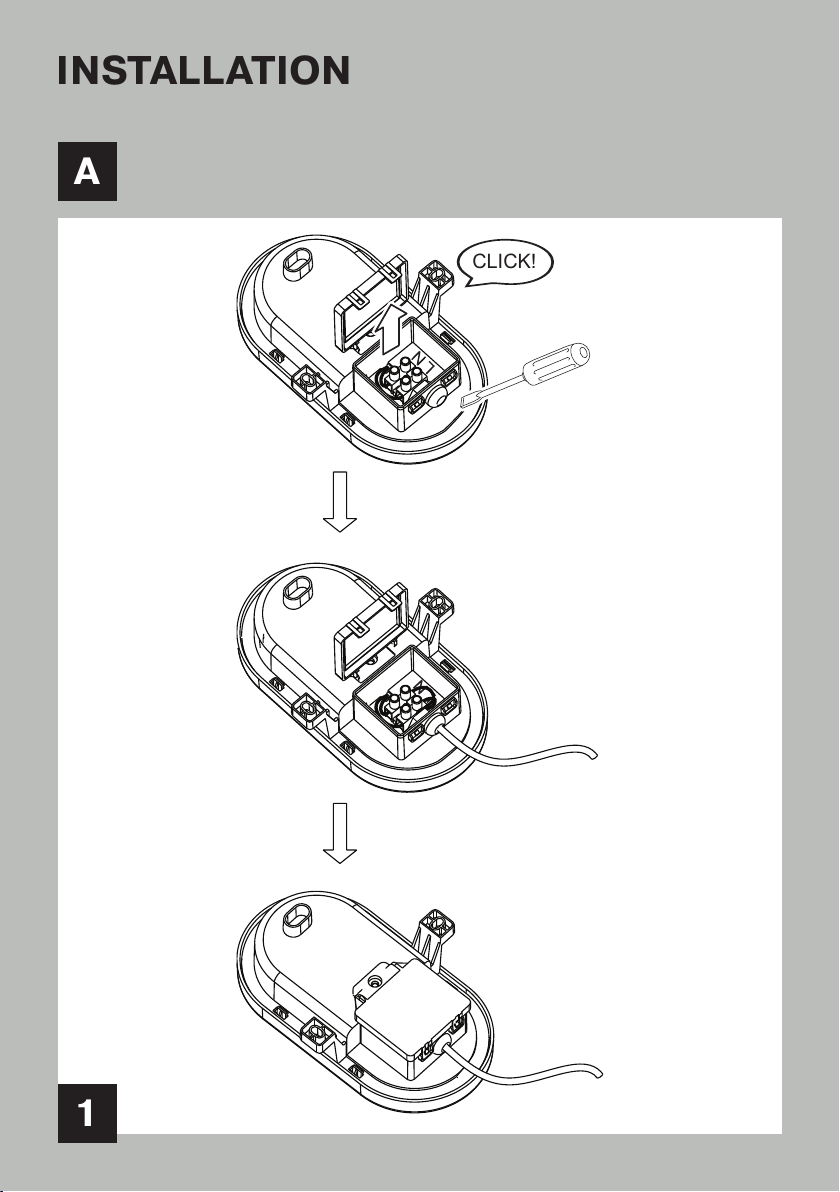 INSTALLATION

A

CLICK!

1