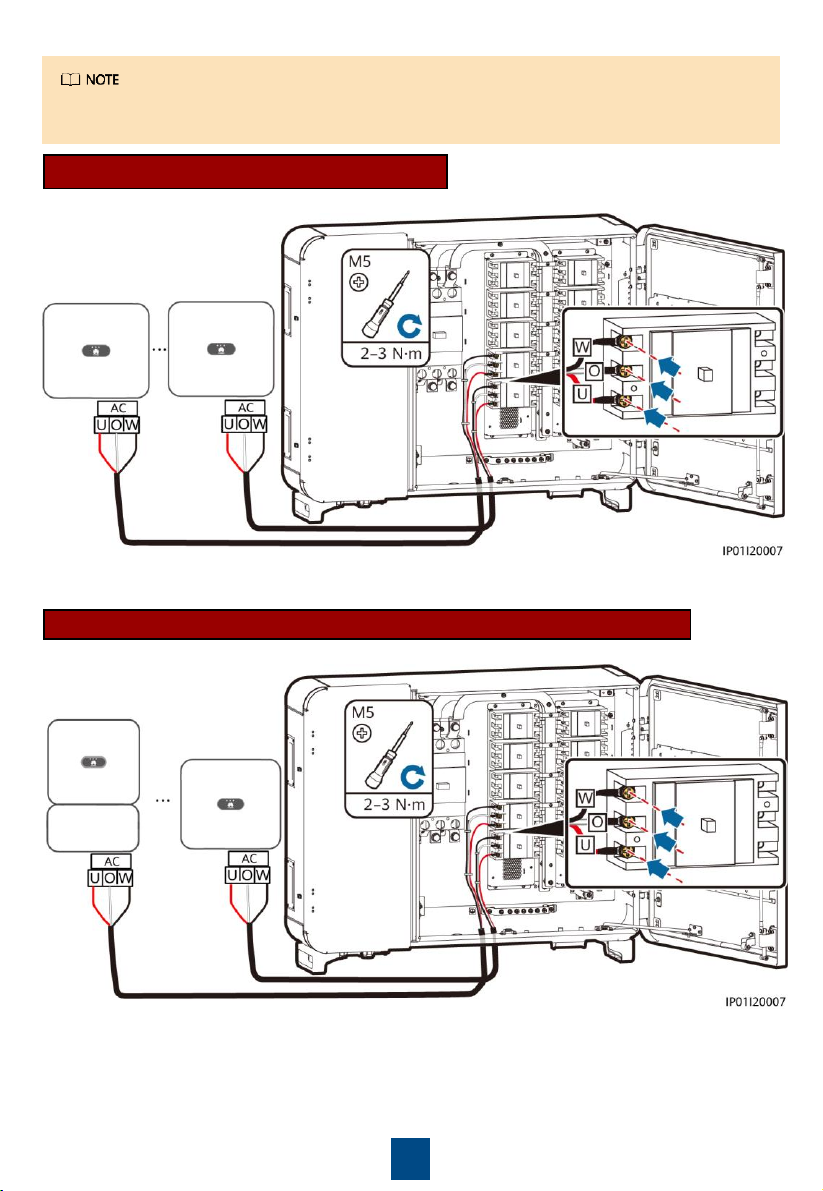 NOTE

M5

2–3 N·m

AC

U O W

AC

U O W

W

O

U

IP01I20007

M5

2–3 N·m

AC

U O W

AC

U O W

W

O

U

IP01I20007