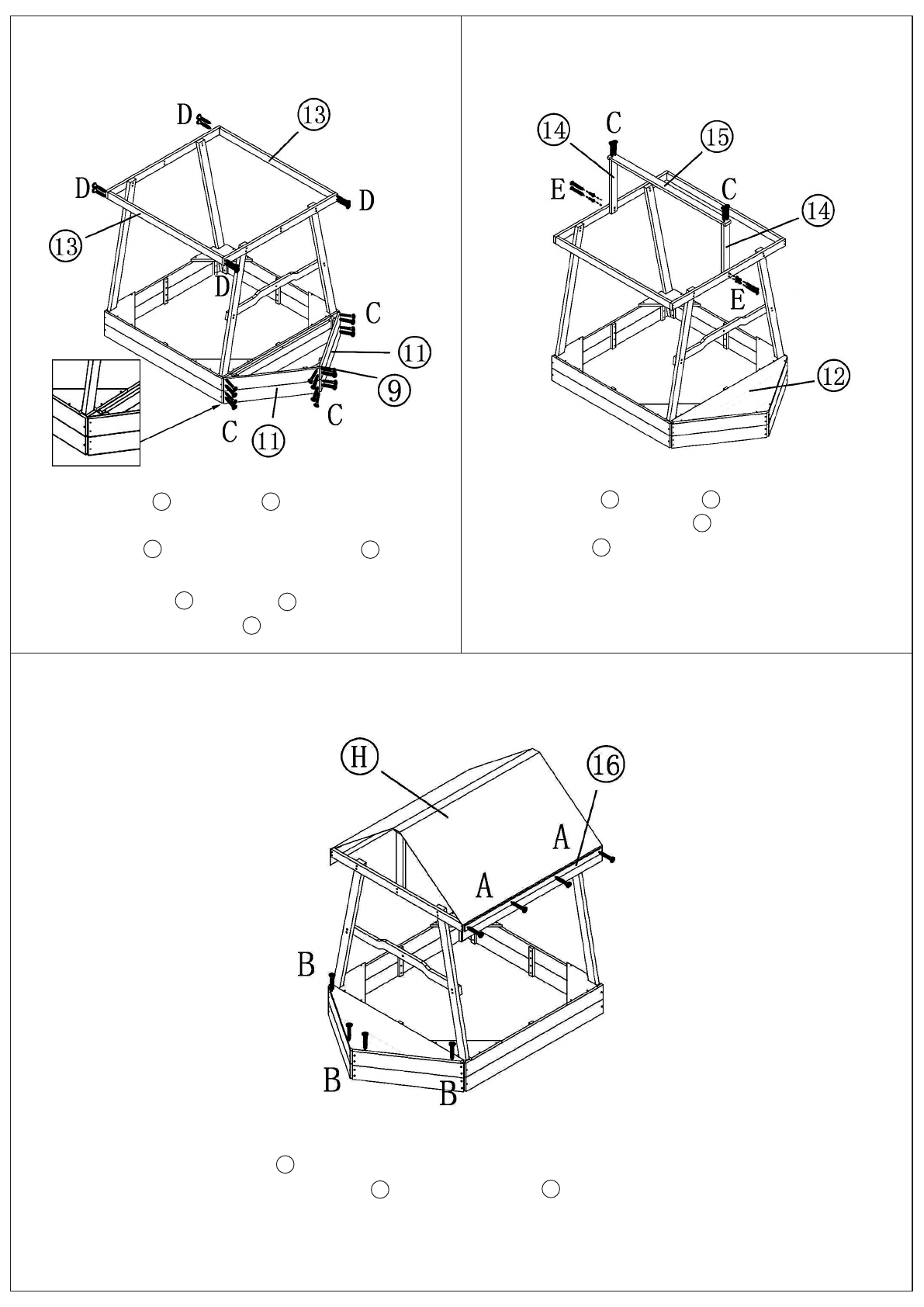 D
13
D
D
13
D
C
11
9
C
C
11

14
C
15
E
C
14
E
12

H
16
A
A
B
B
B