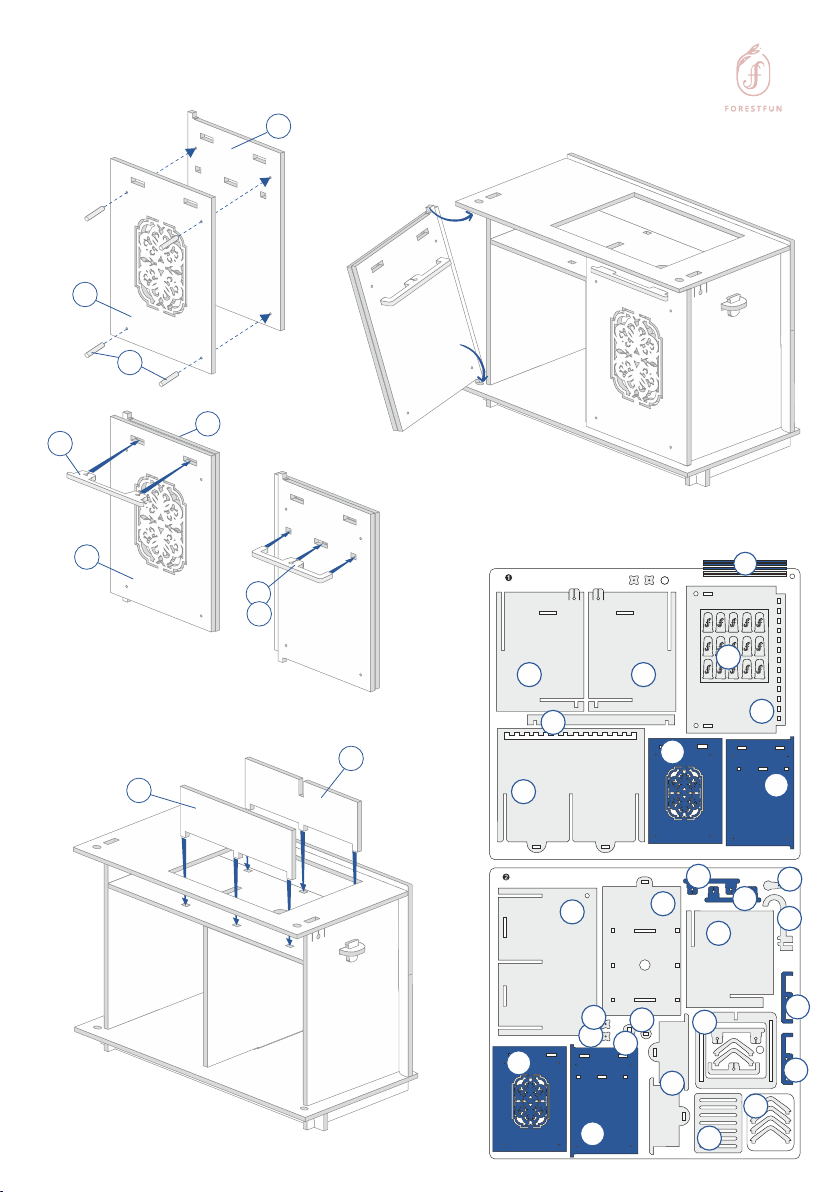 FORESTFUN

❶

❷