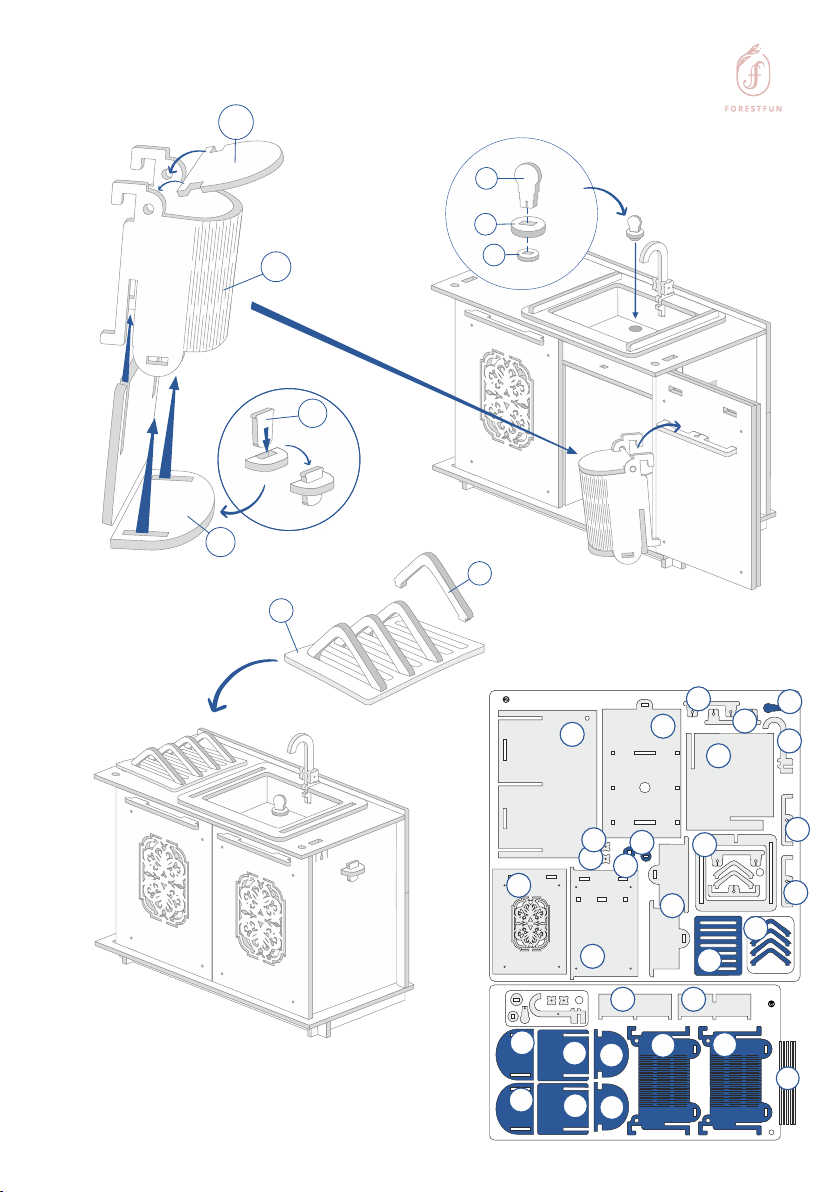 FORESTFUN