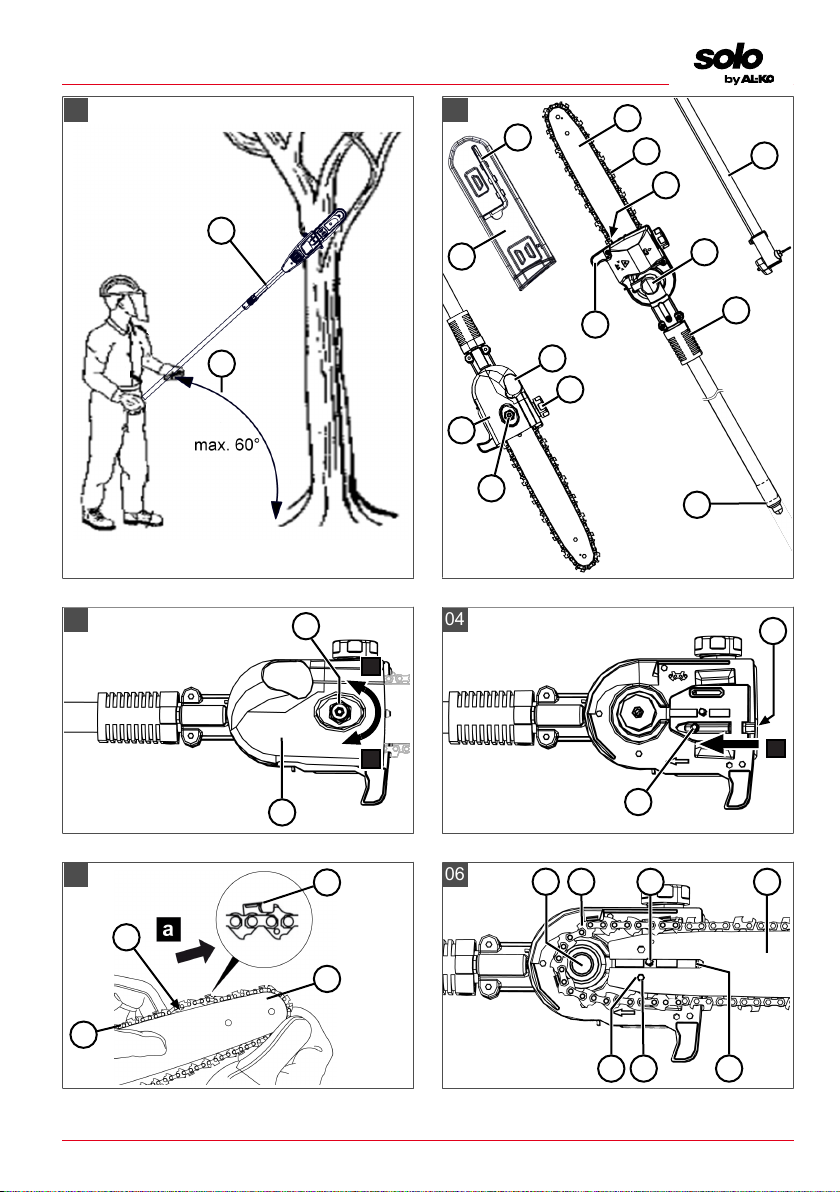 solo by AL-KO

max. 60°

04

a

06