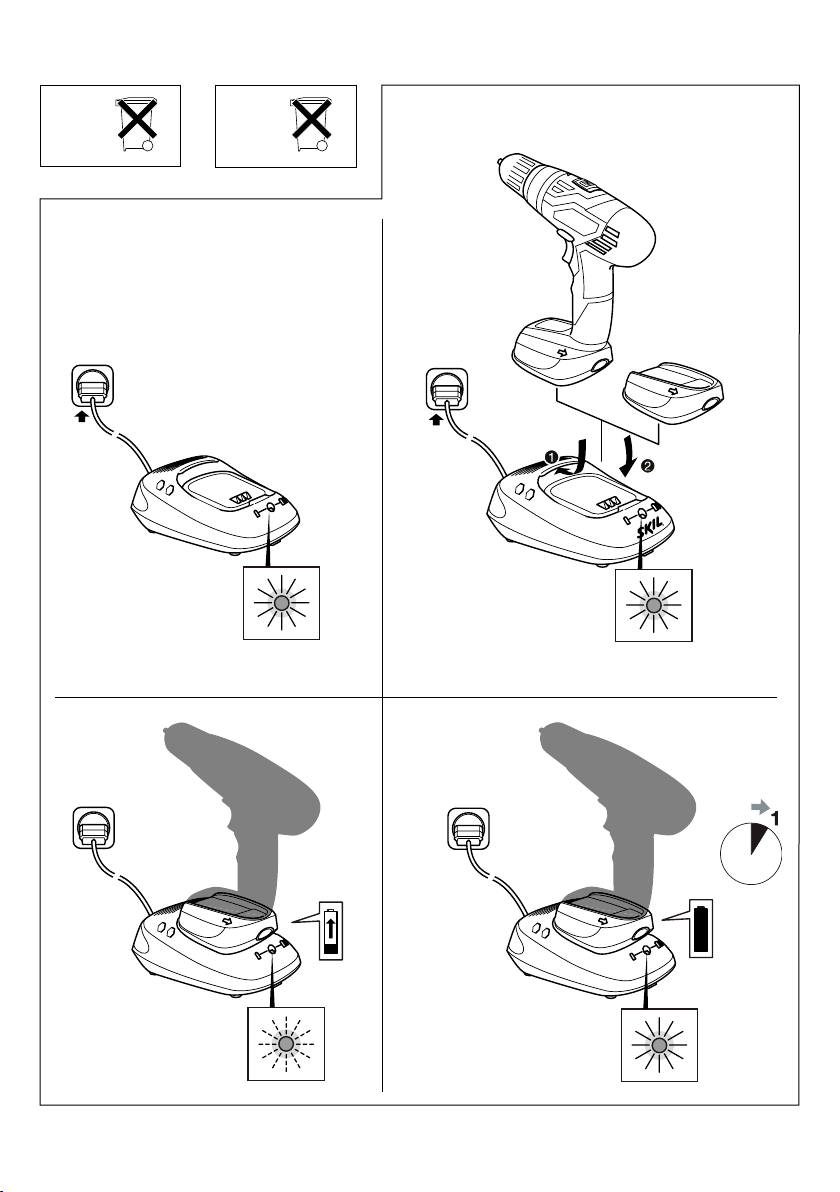 1

2

SKIL

1