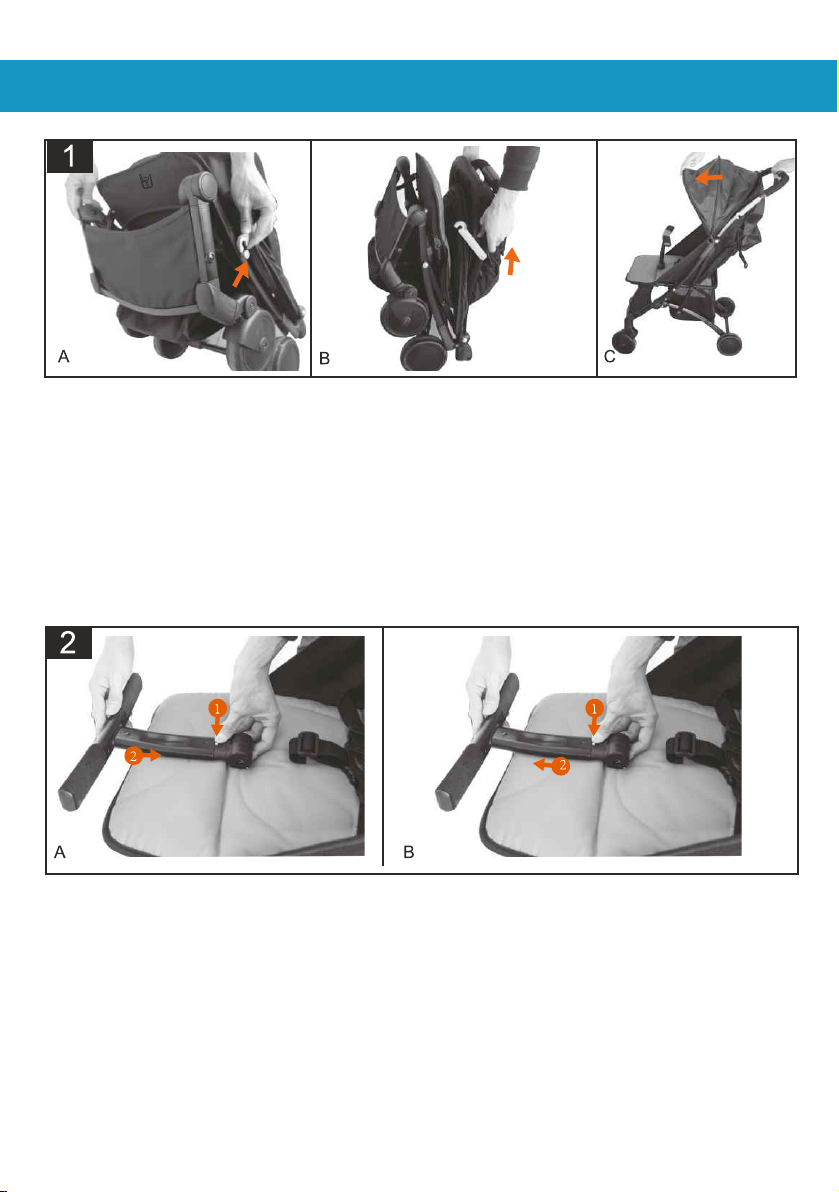 1

A

B

C

2

1

2

A

1

2

B