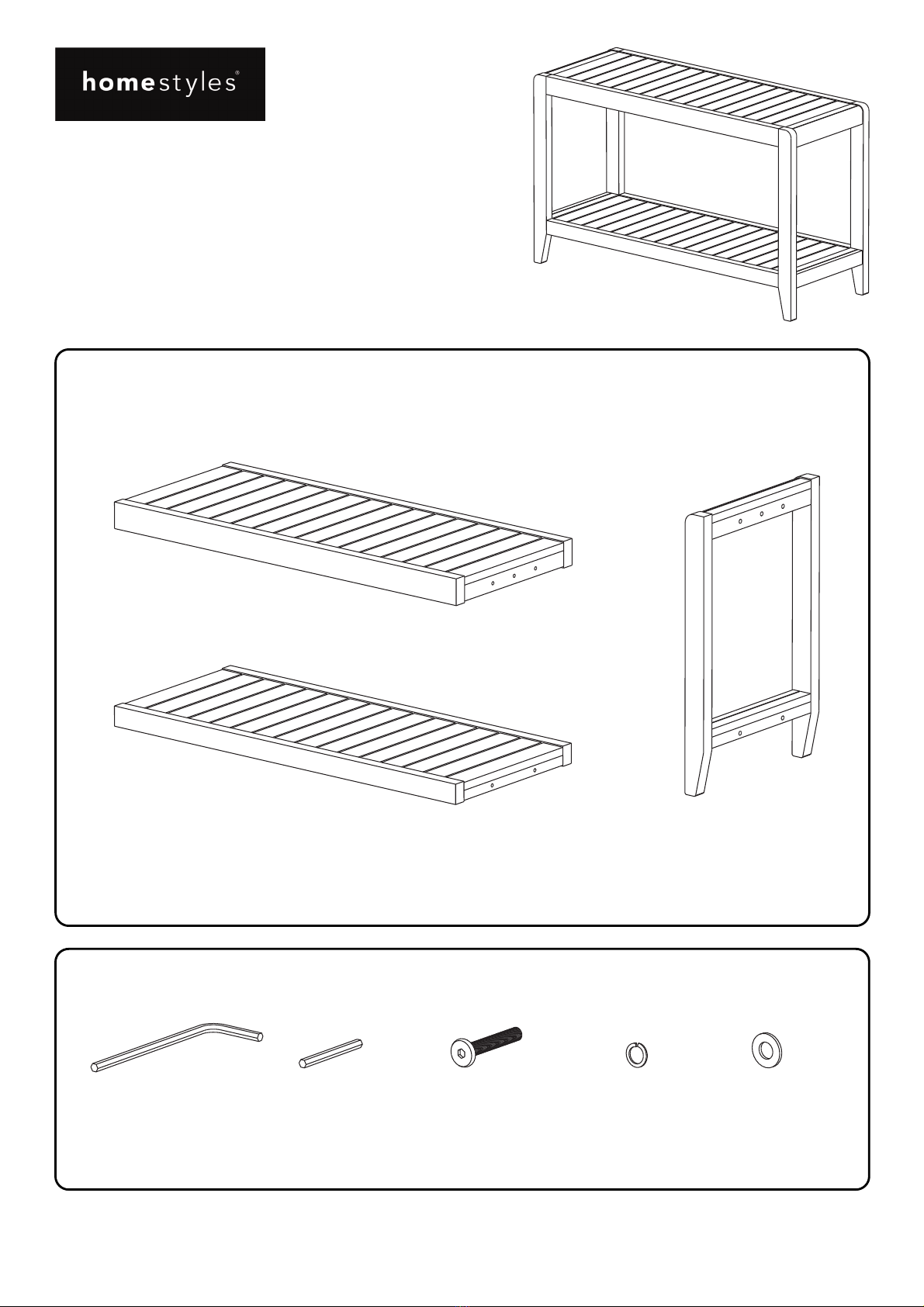 homestyles®