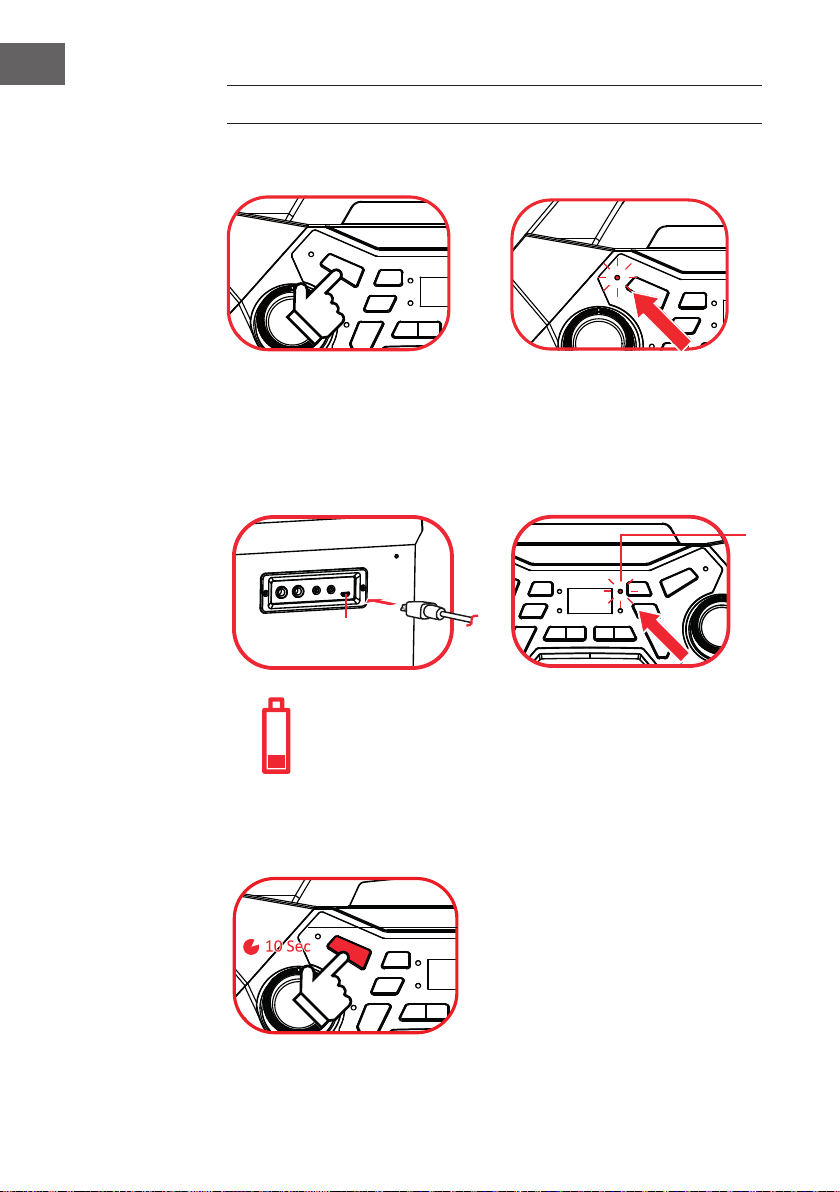 10 Sec