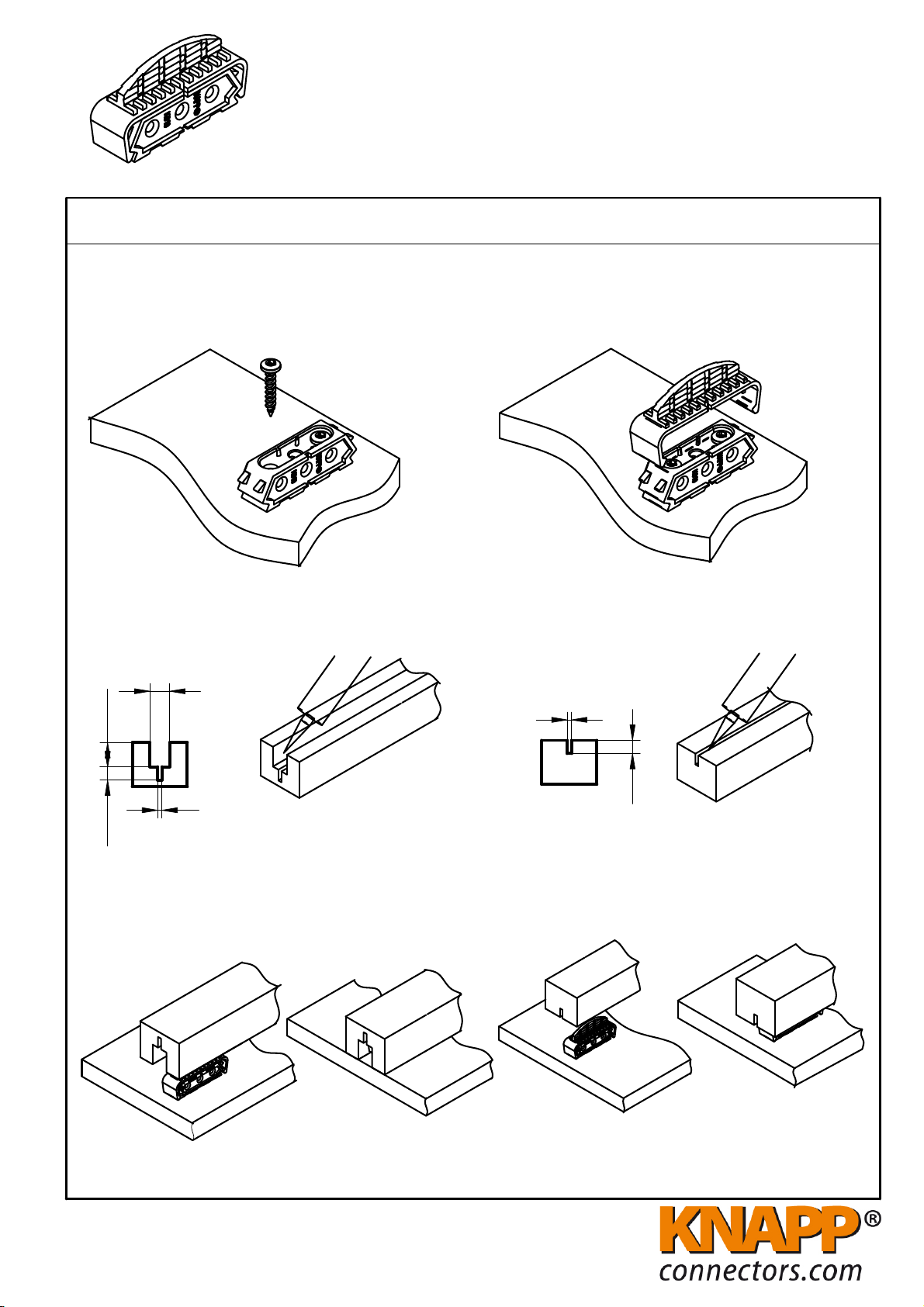 KNAPP®
connectors.com