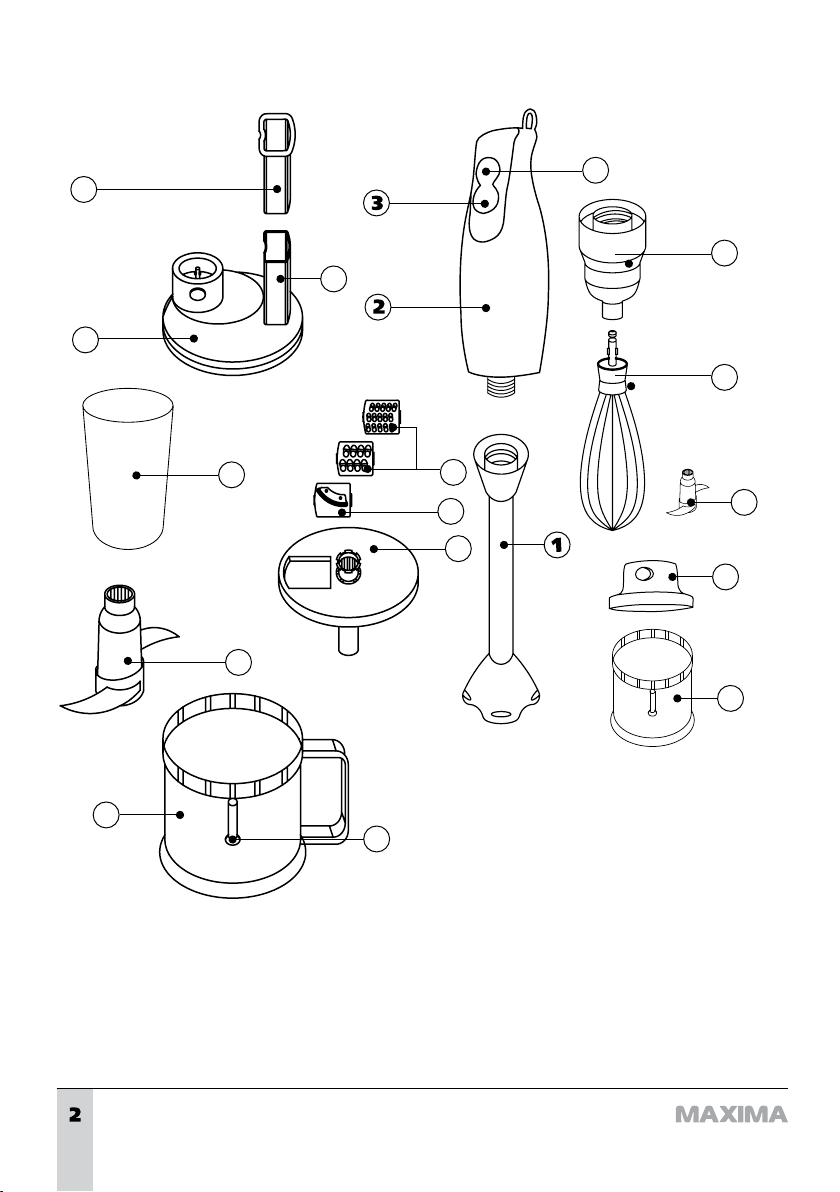 3

2

1

2

MAXIMA