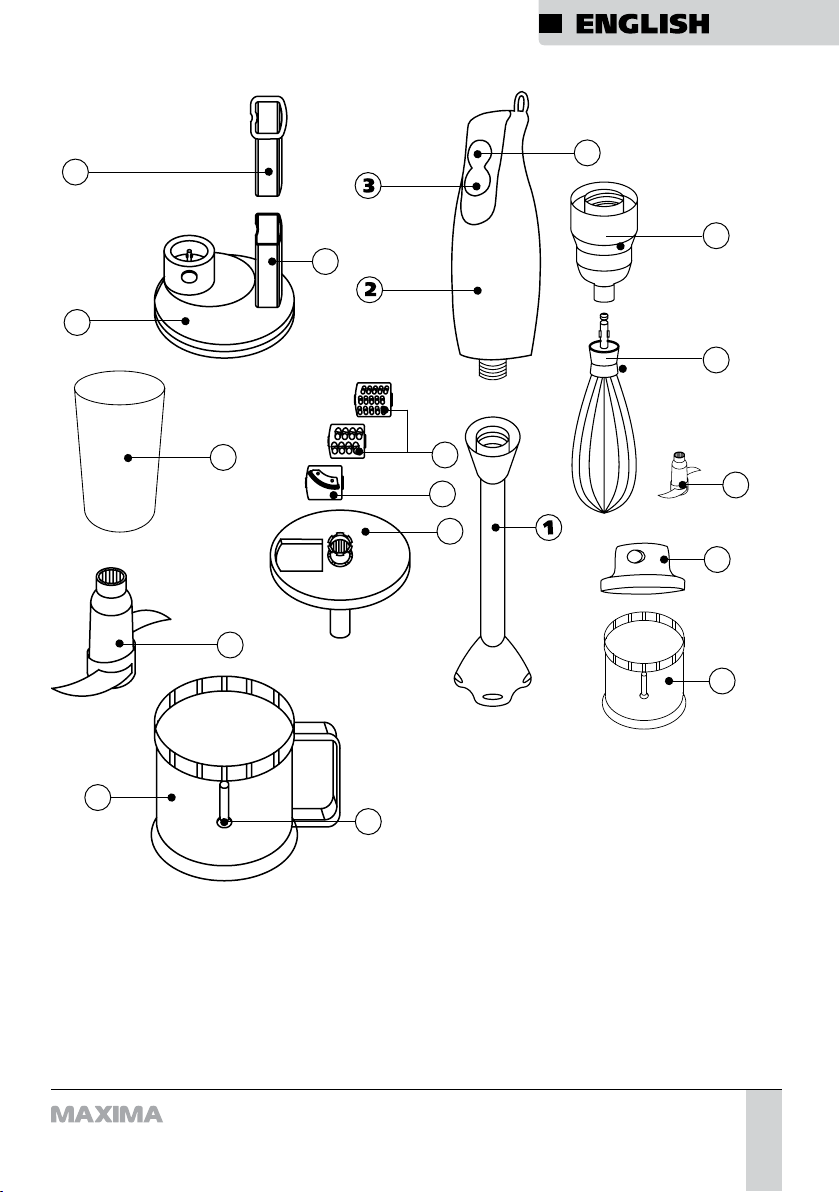 ENGLISH

3

2

1

MAXIMA