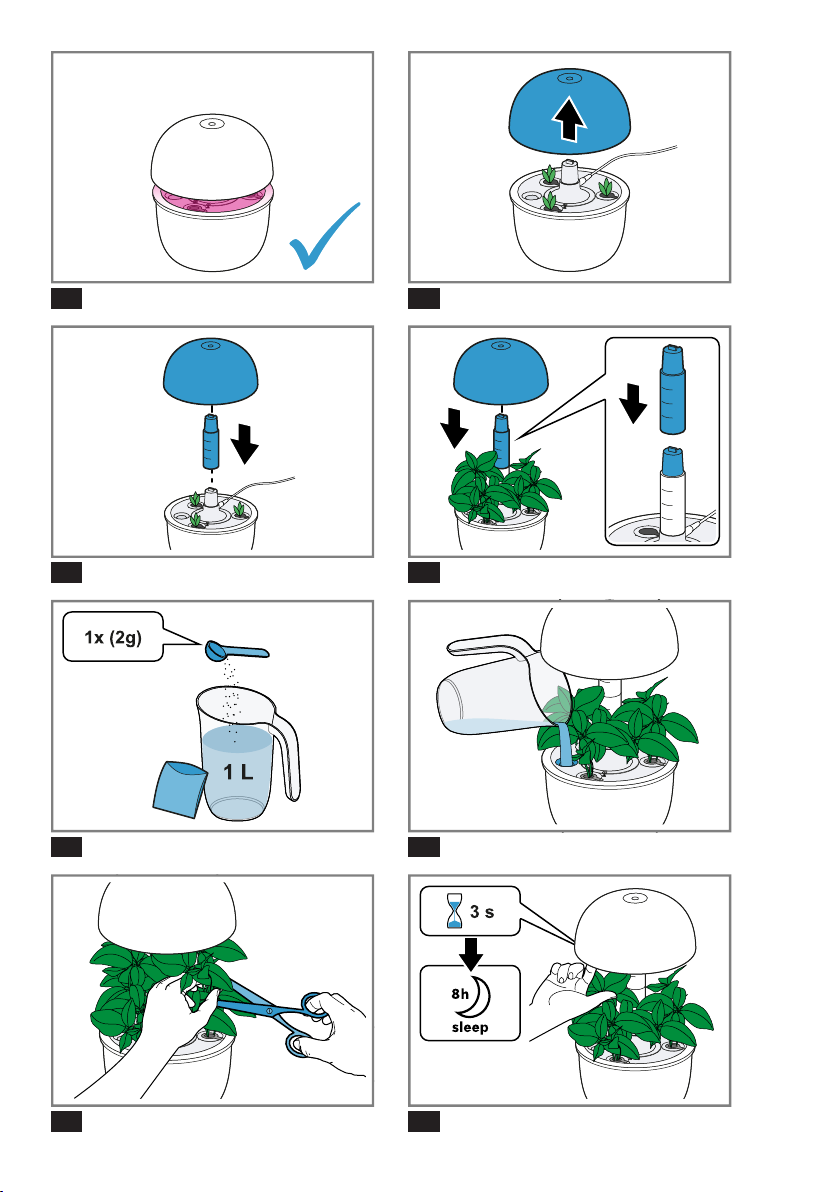 1x (2g)

1 L

3 s

8h

sleep