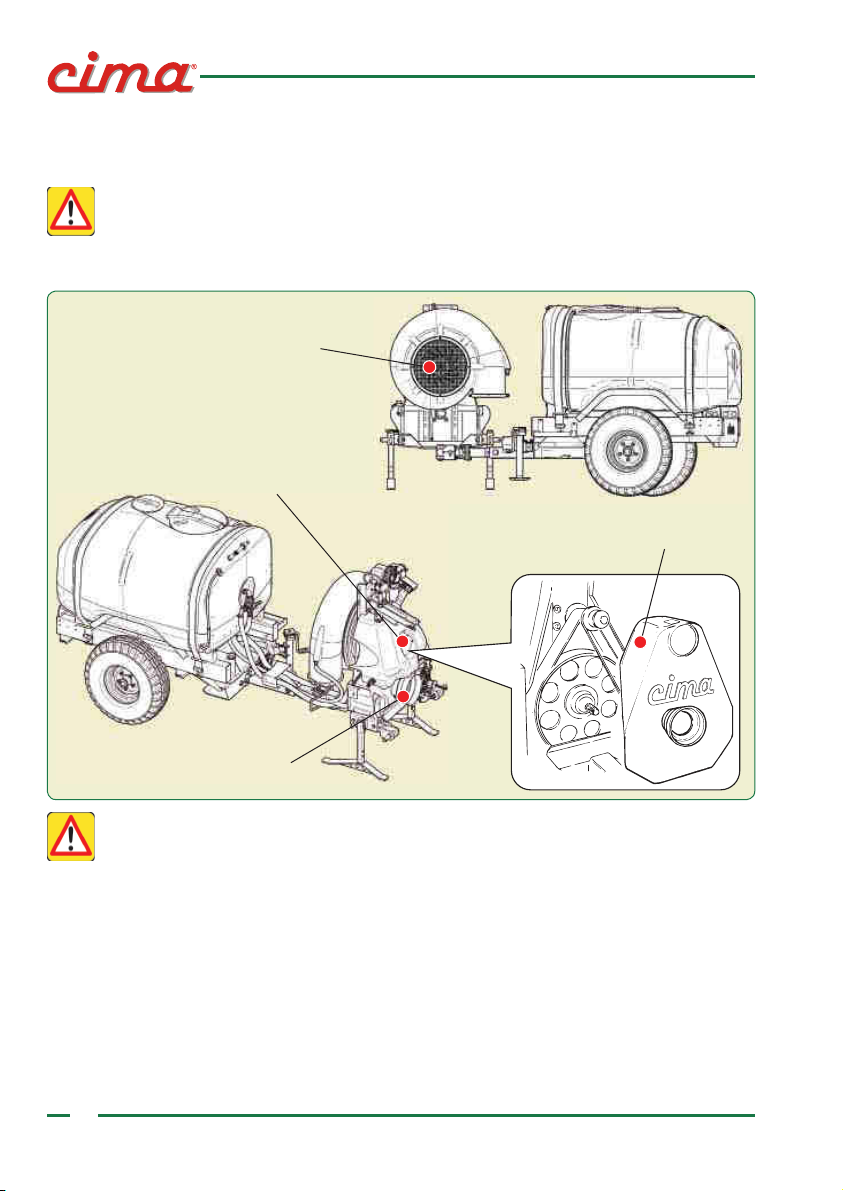 cima®

cima